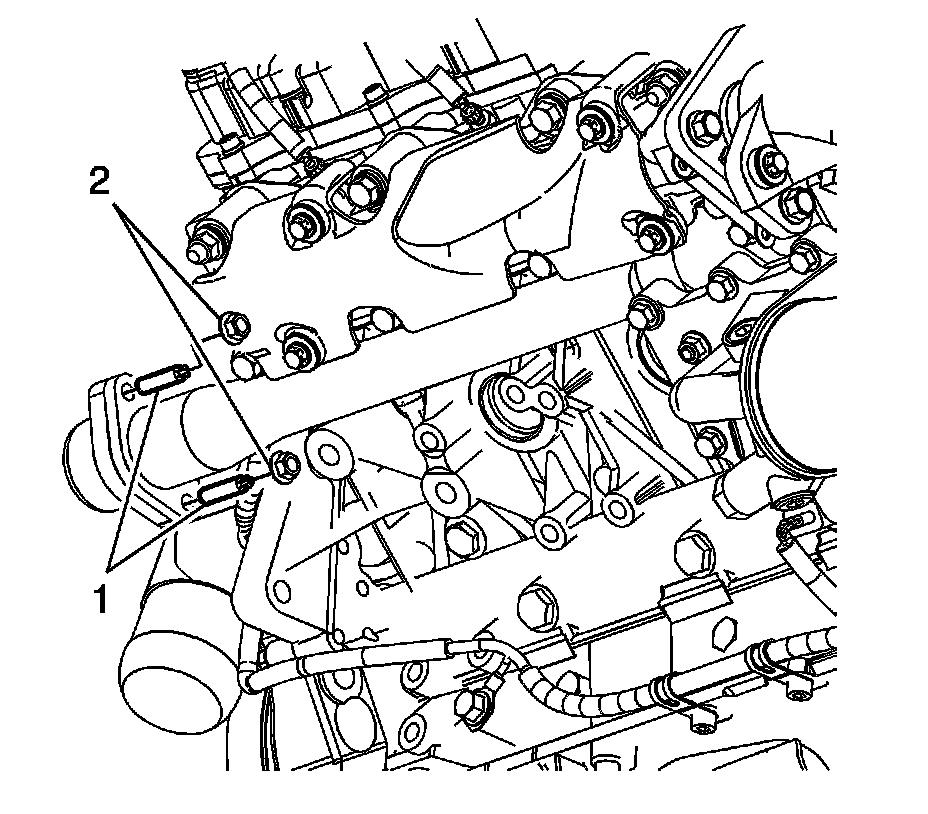 2

1