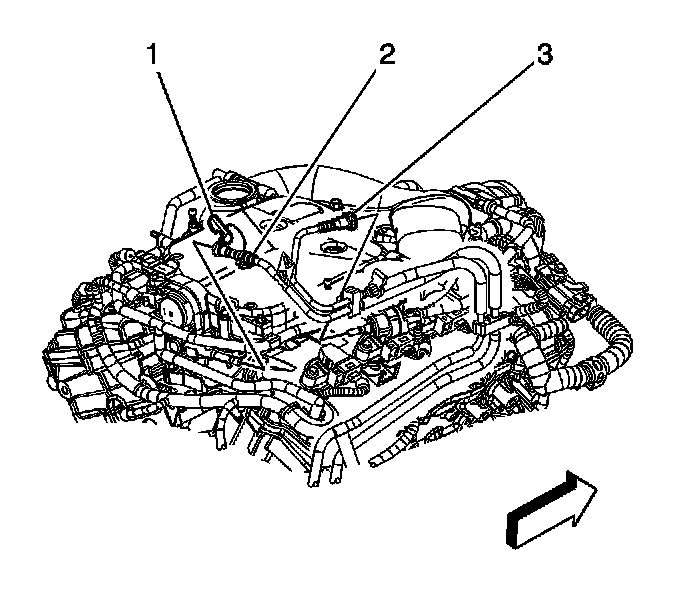 1
2
3