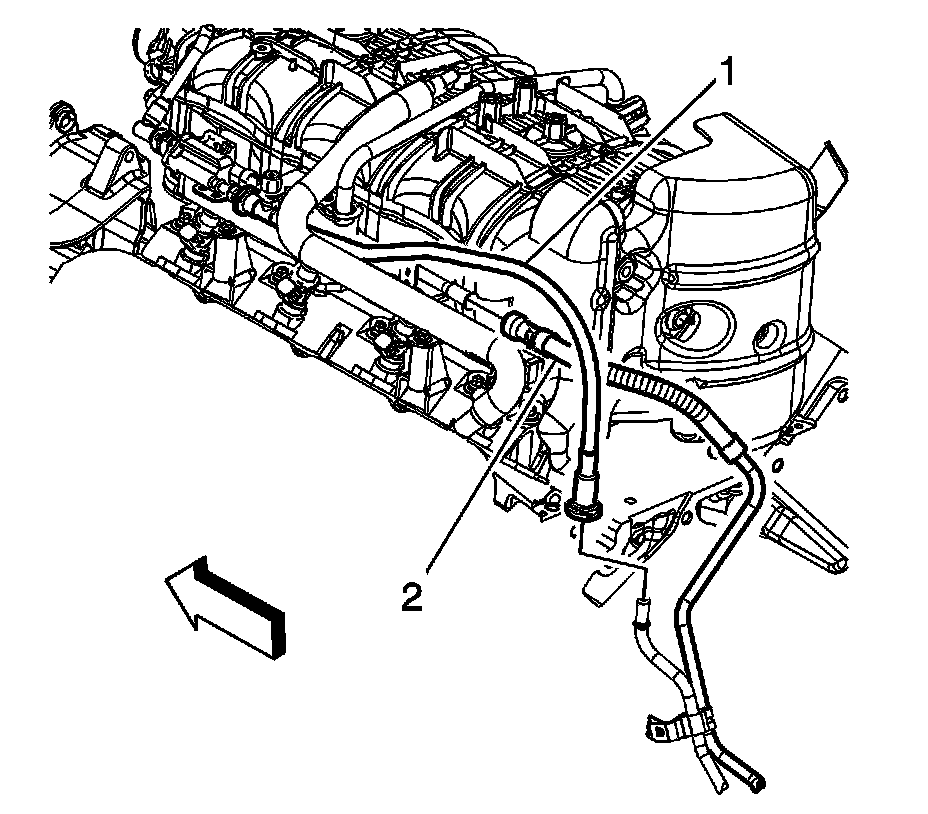 1

2