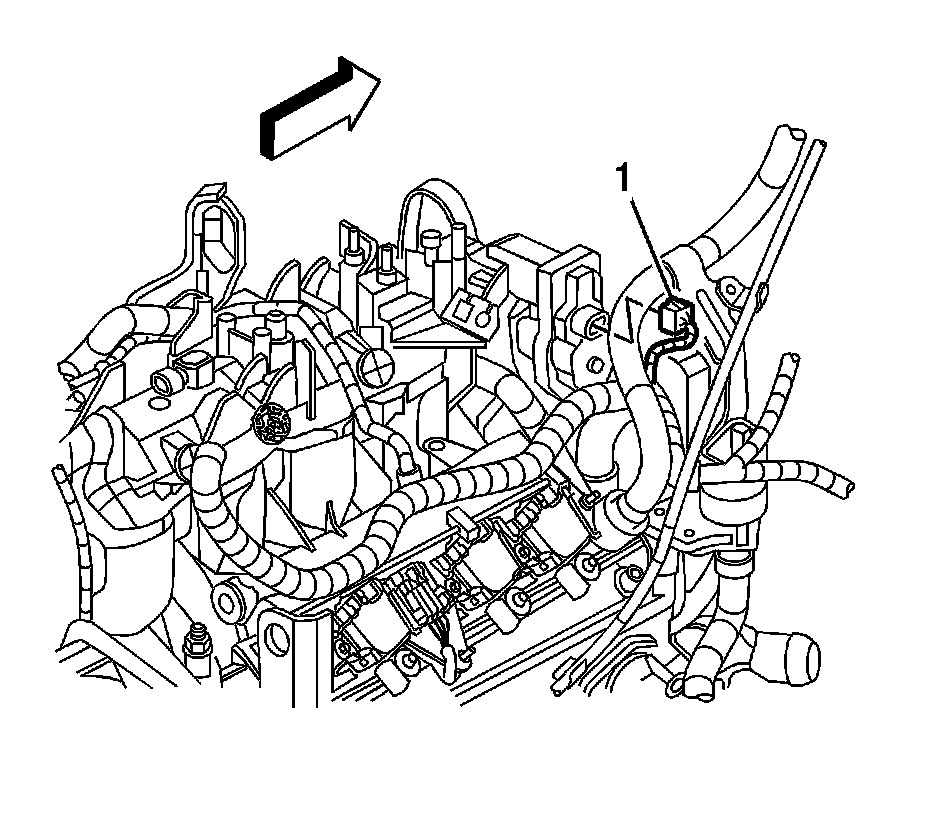 1