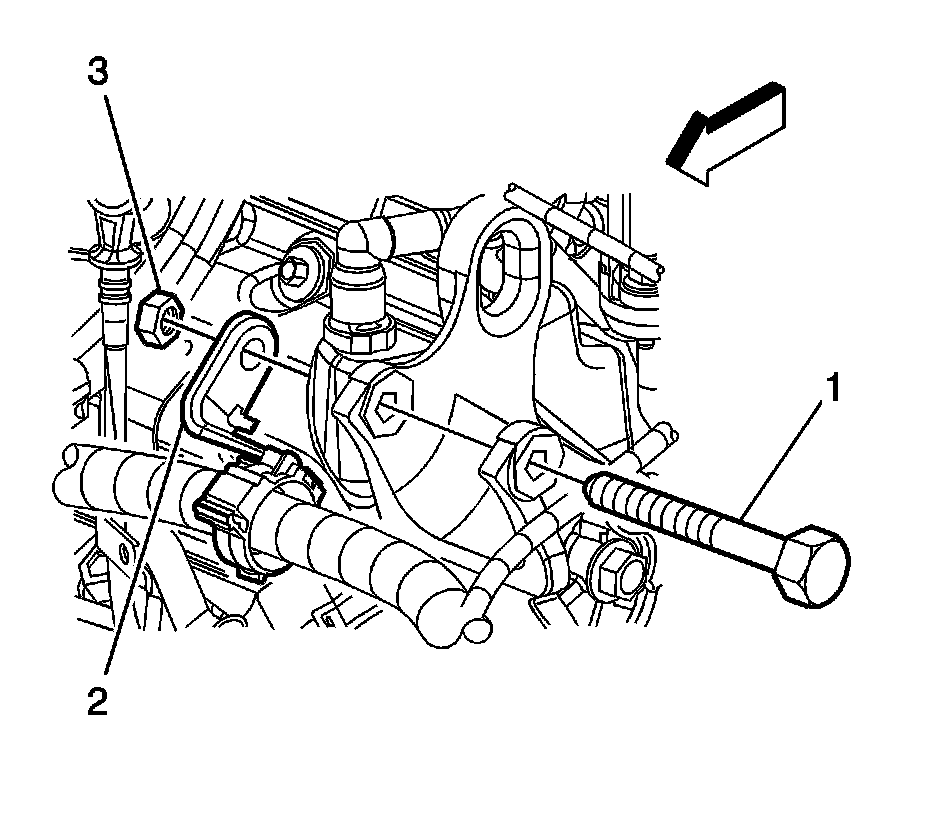 3

1

2