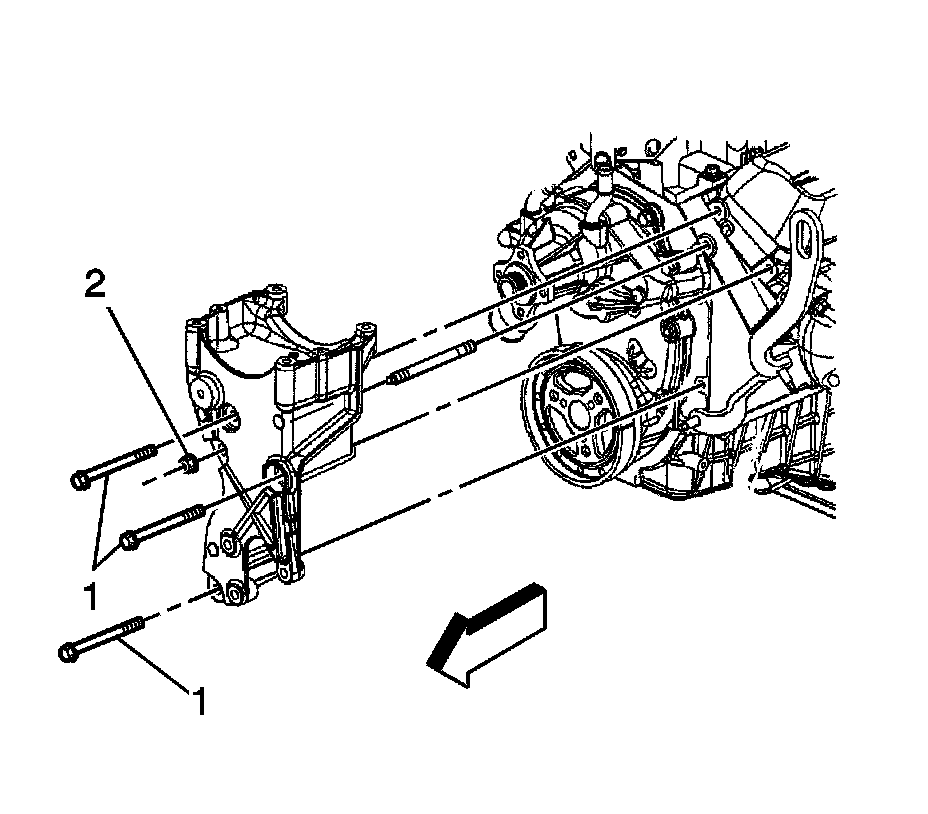 2

1

1