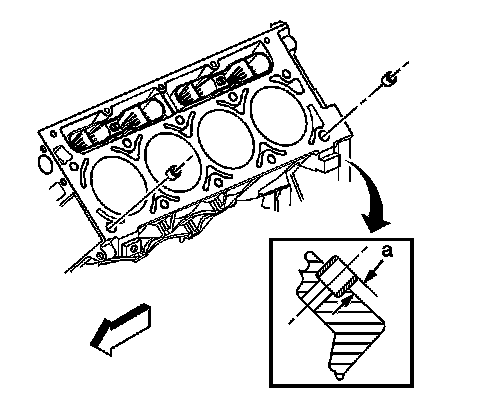 a