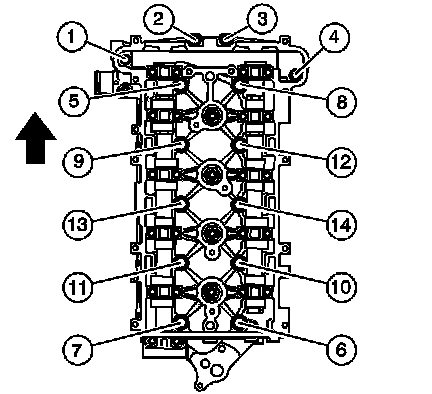 1
2
3
4
5
8
9
12
13
14
11
10
7
6