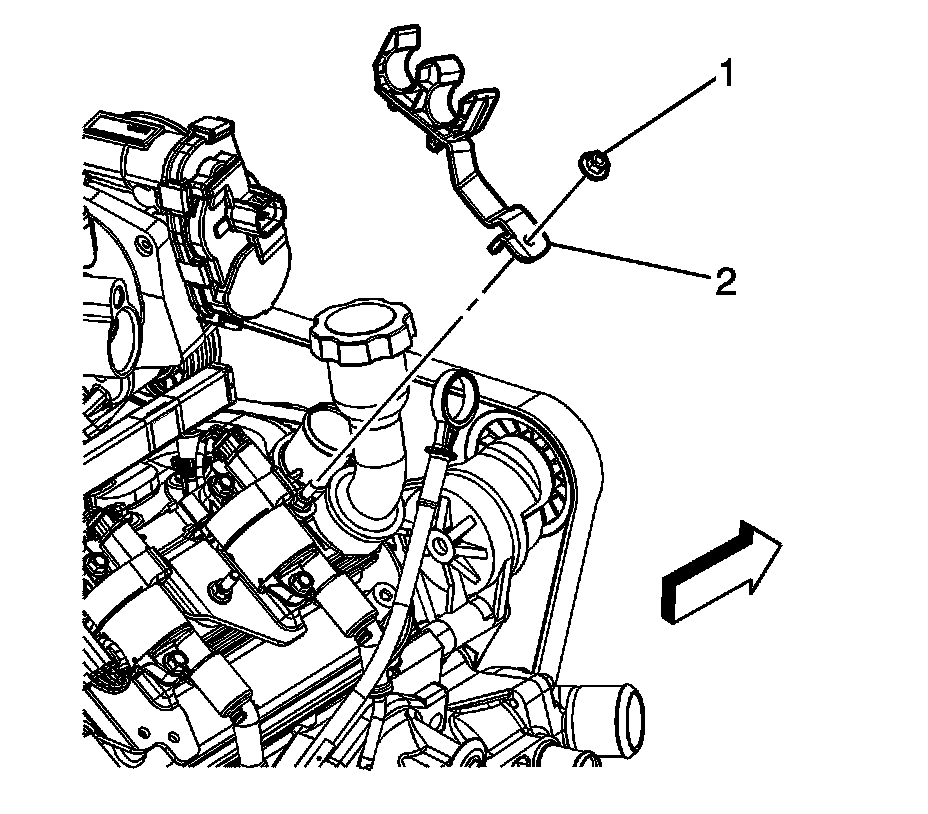 1
2