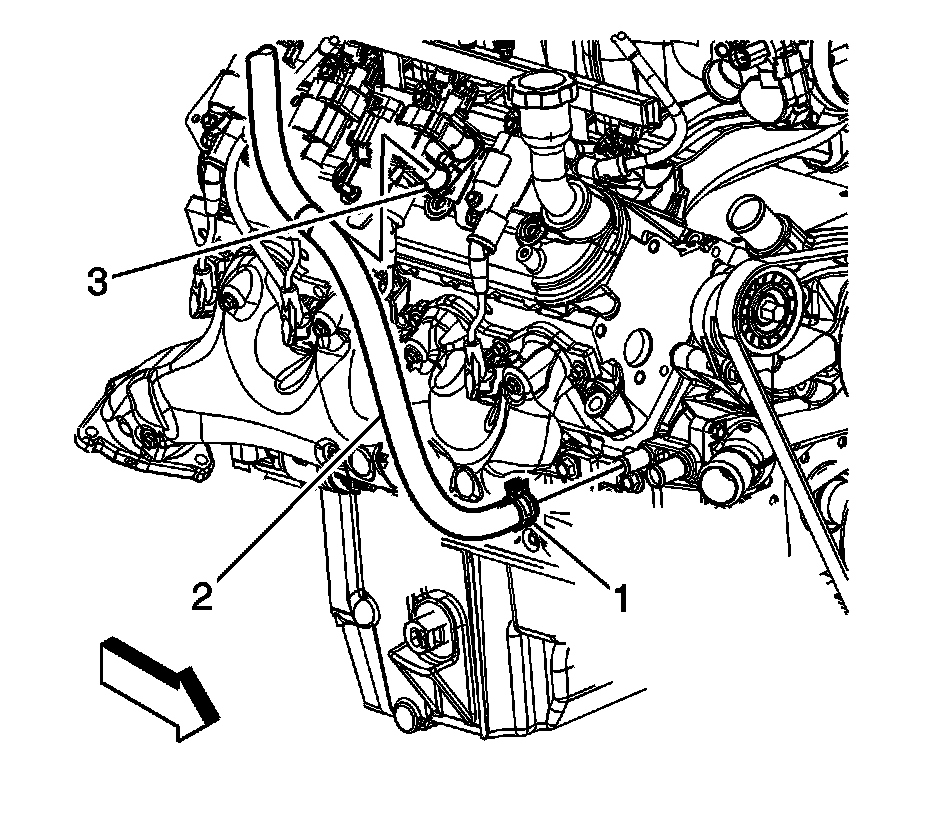 3

2

1