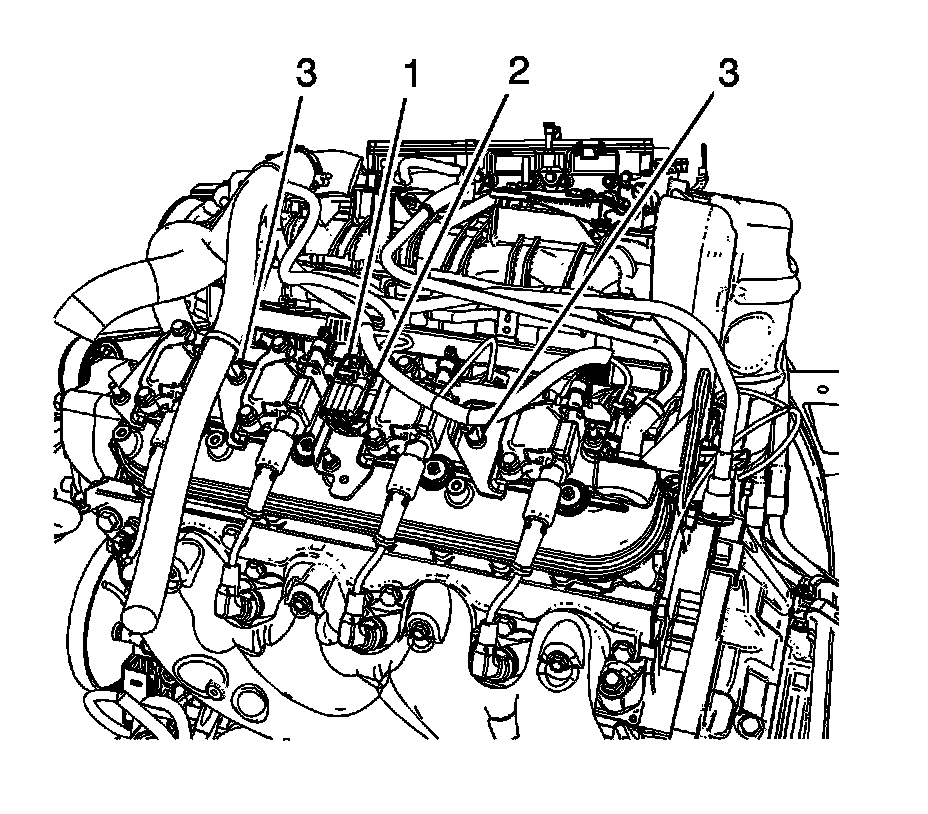 3 1 2 3