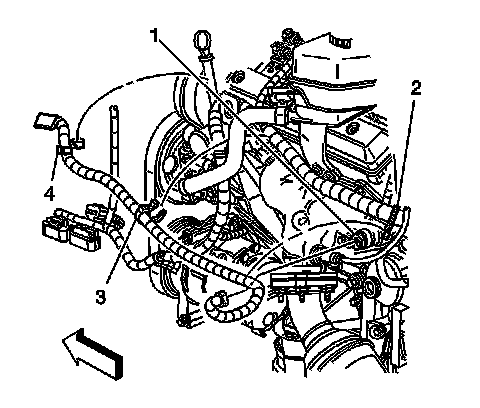 1
2
4
3