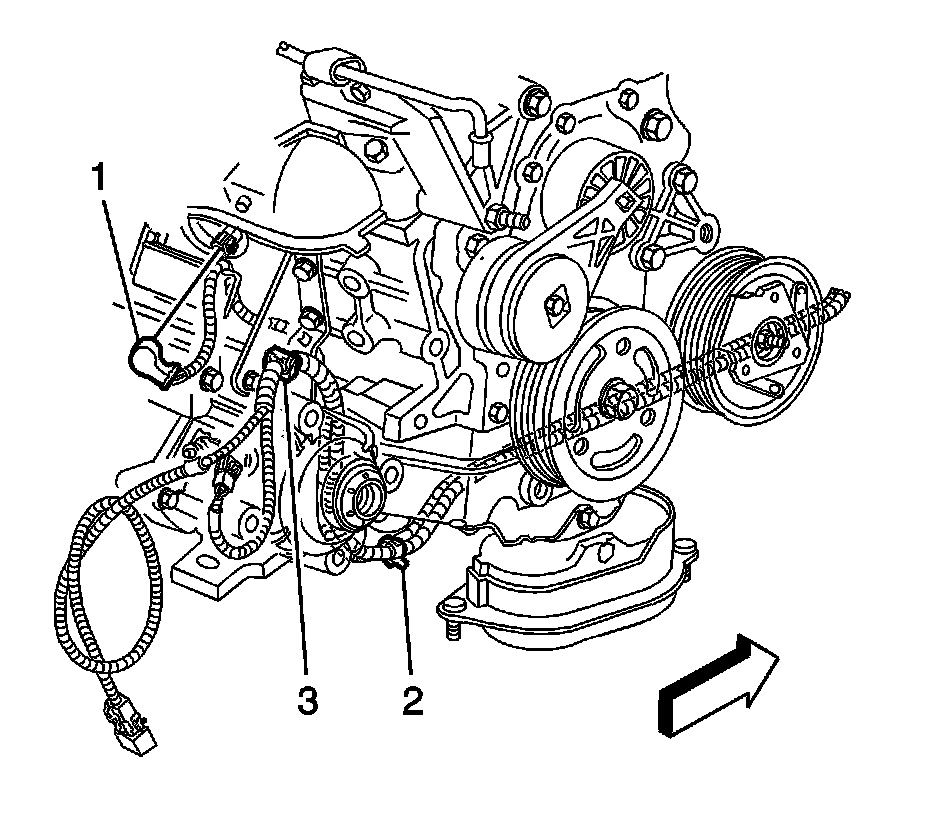 1
3
2