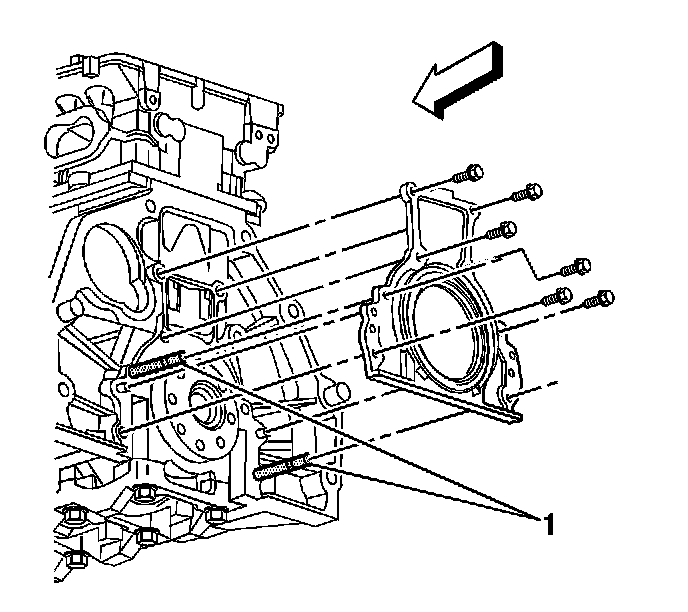 1