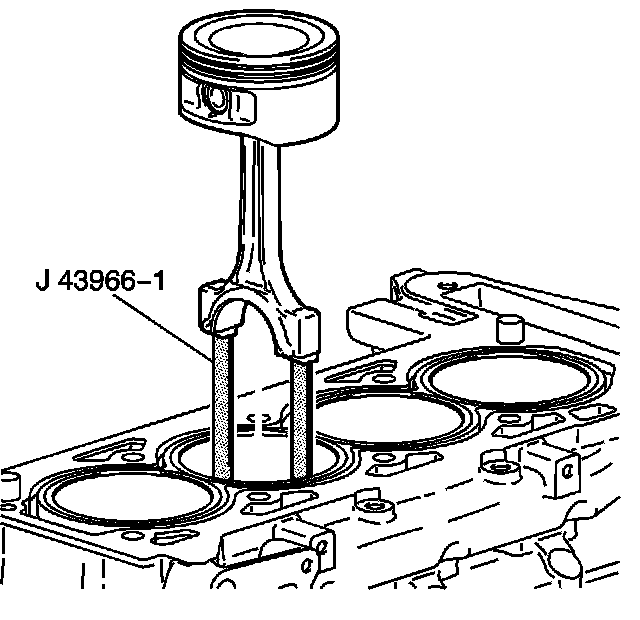 J 43966–1