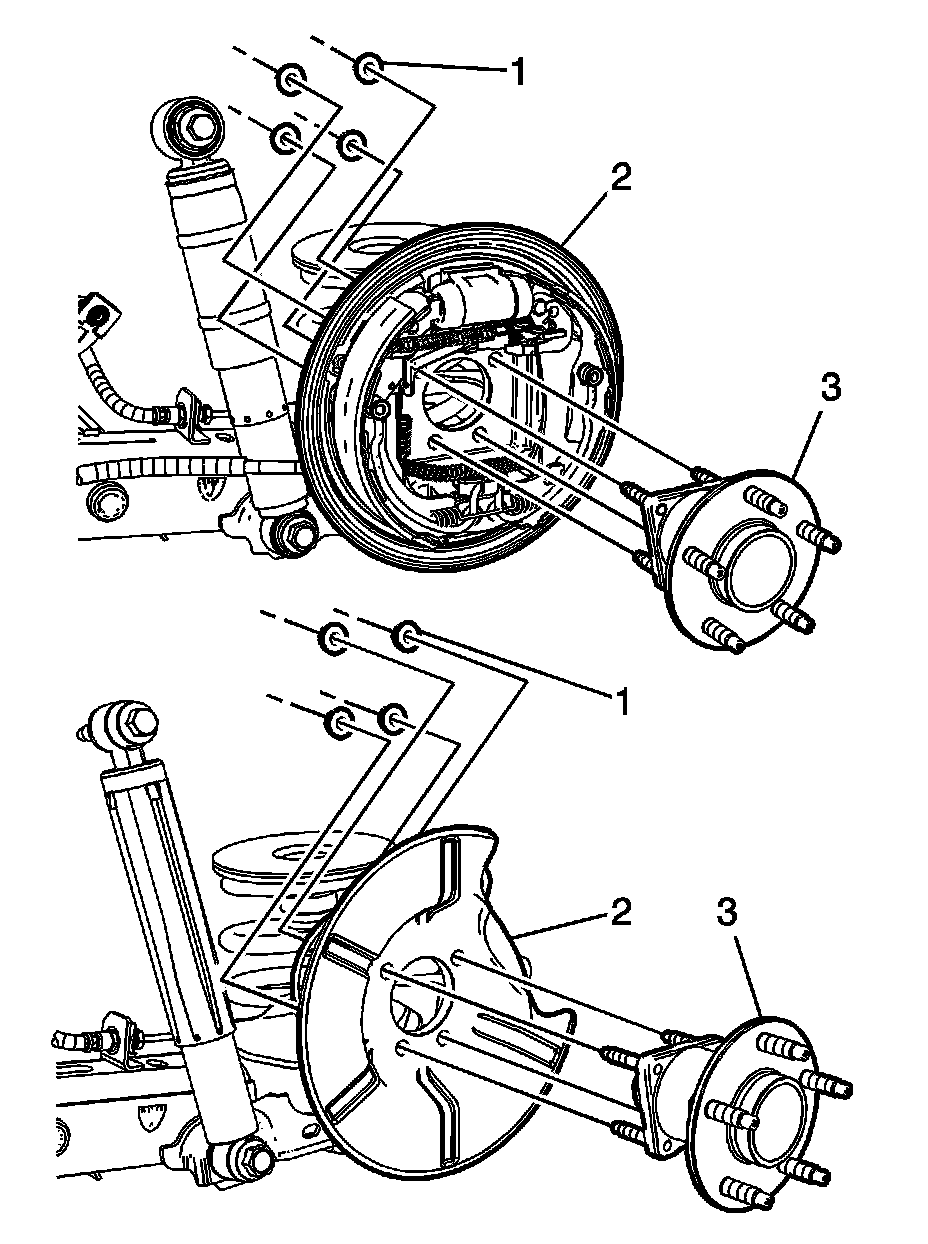 1
2
3
1
2
3