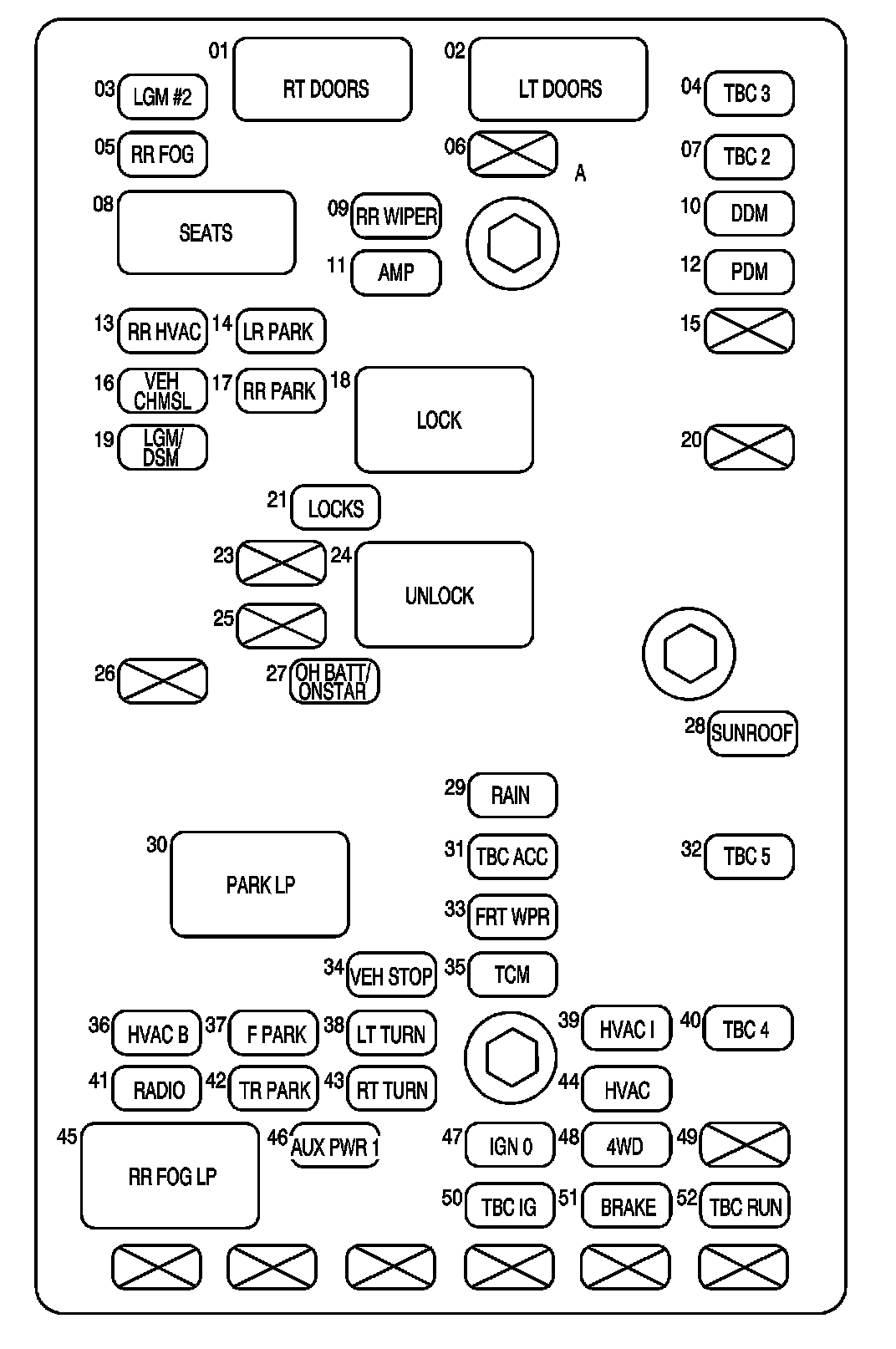 01 RT DOORS
02 LT DOORS
03 LGM #2
04 TBC 3
05 RR FOG
06
A
07 TBC 2
08 SEATS
09 RR WIPER
10 DDM
11 AMP
12 PDM
13 RR HVAC
14 LR PARK
15
16 VEH CHMSL
17 RR PARK
18 LOCK
19 LGM/ DSM
20
21 LOCKS
23
24 UNLOCK
25
26
27 OH BATT/ ONSTAR
28 SUNROOF
29 RAIN
30 PARK LP
31 TBC ACC
32 TBC 5
33 FRT WPR
34 VEH STOP
35 TCM
36 HVAC B
37 F PARK
38 LT TURN
39 HVAC I
40 TBC 4
41 RADIO
42 TR PARK
43 RT TURN
44 HVAC
45 RR FOG LP
46 AUX PWR 1
47 IGN 0
48 4WD
49
50 TBC IG
51 BRAKE
52 TBC RUN