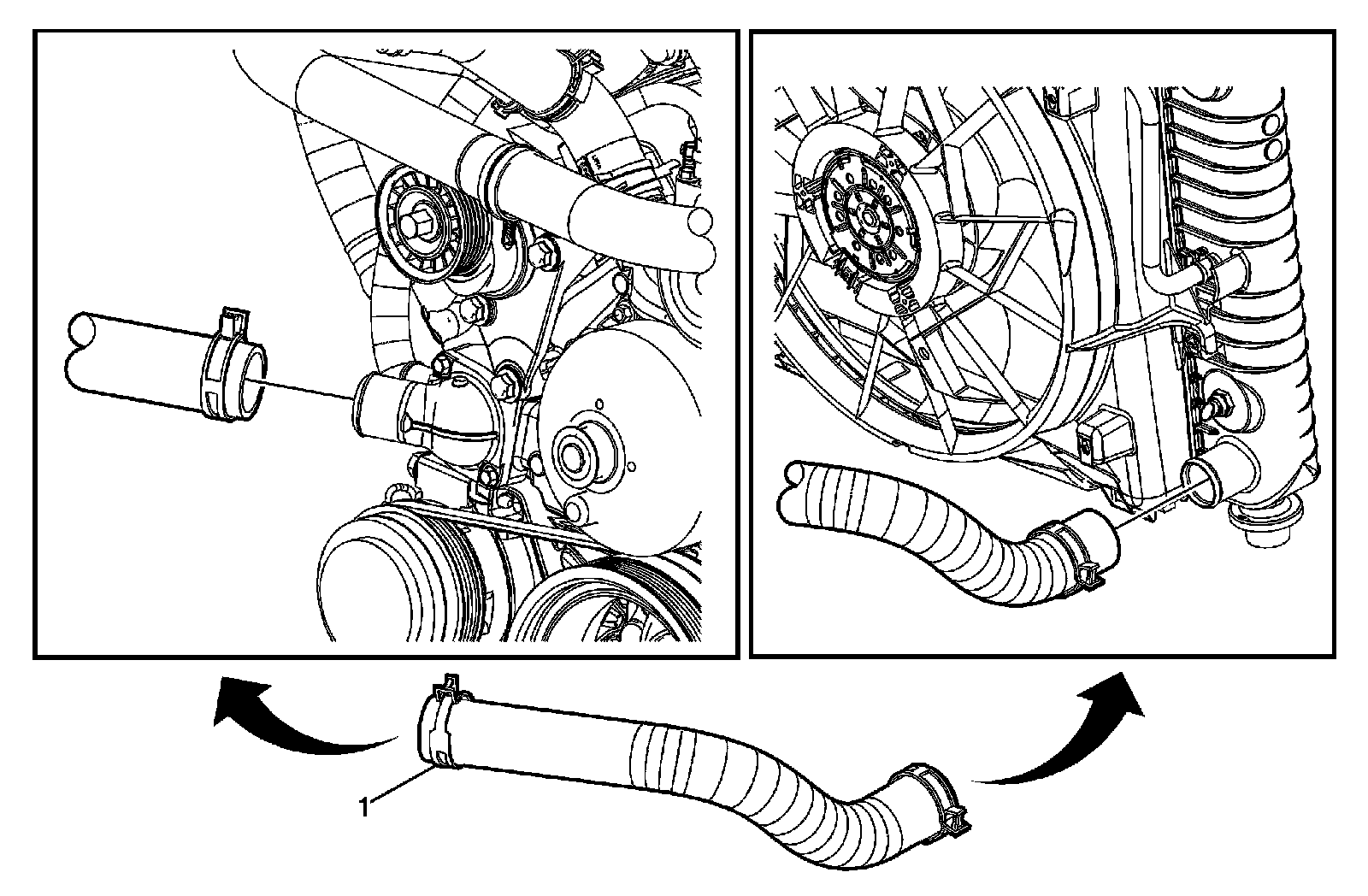 1