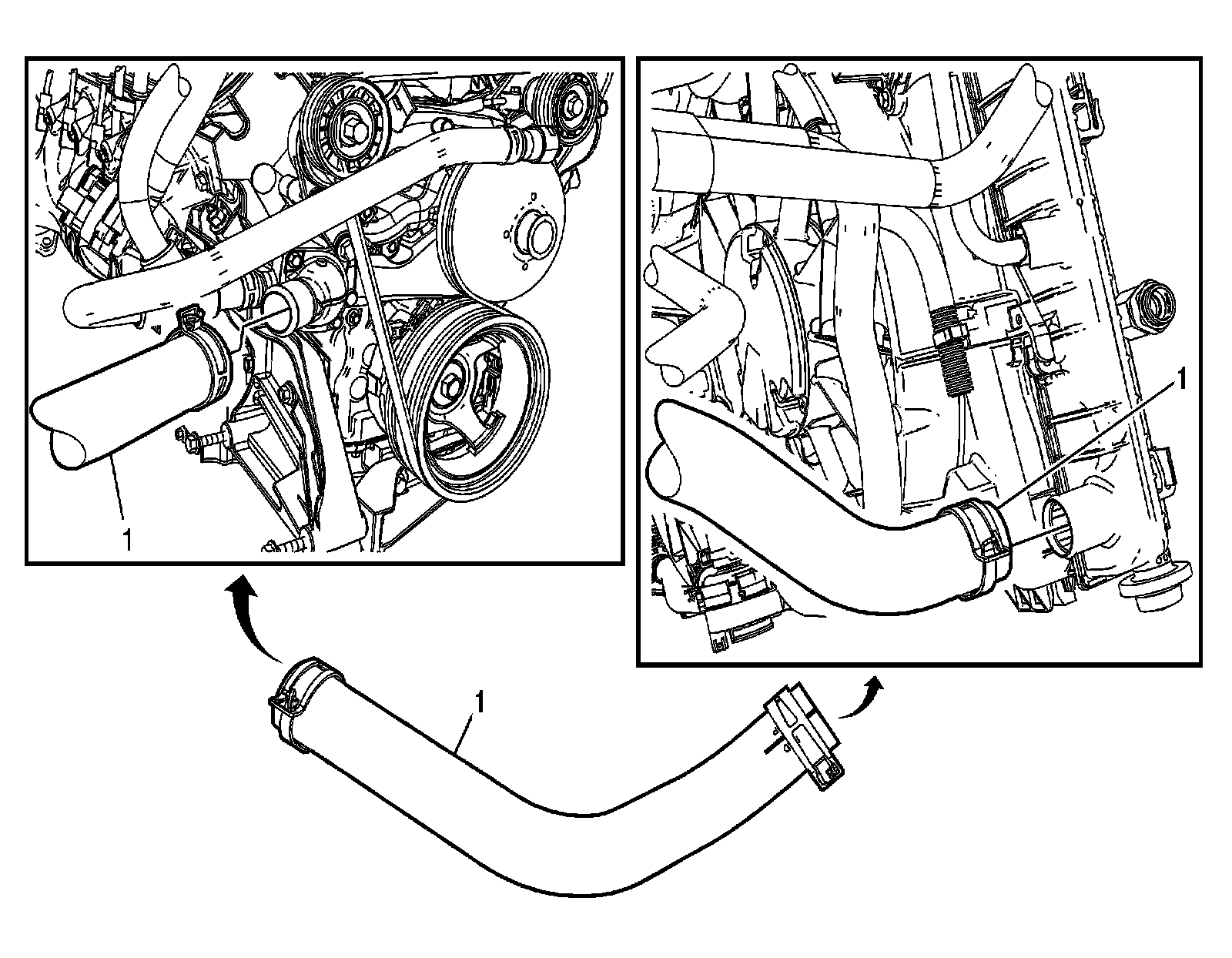 1

1

1