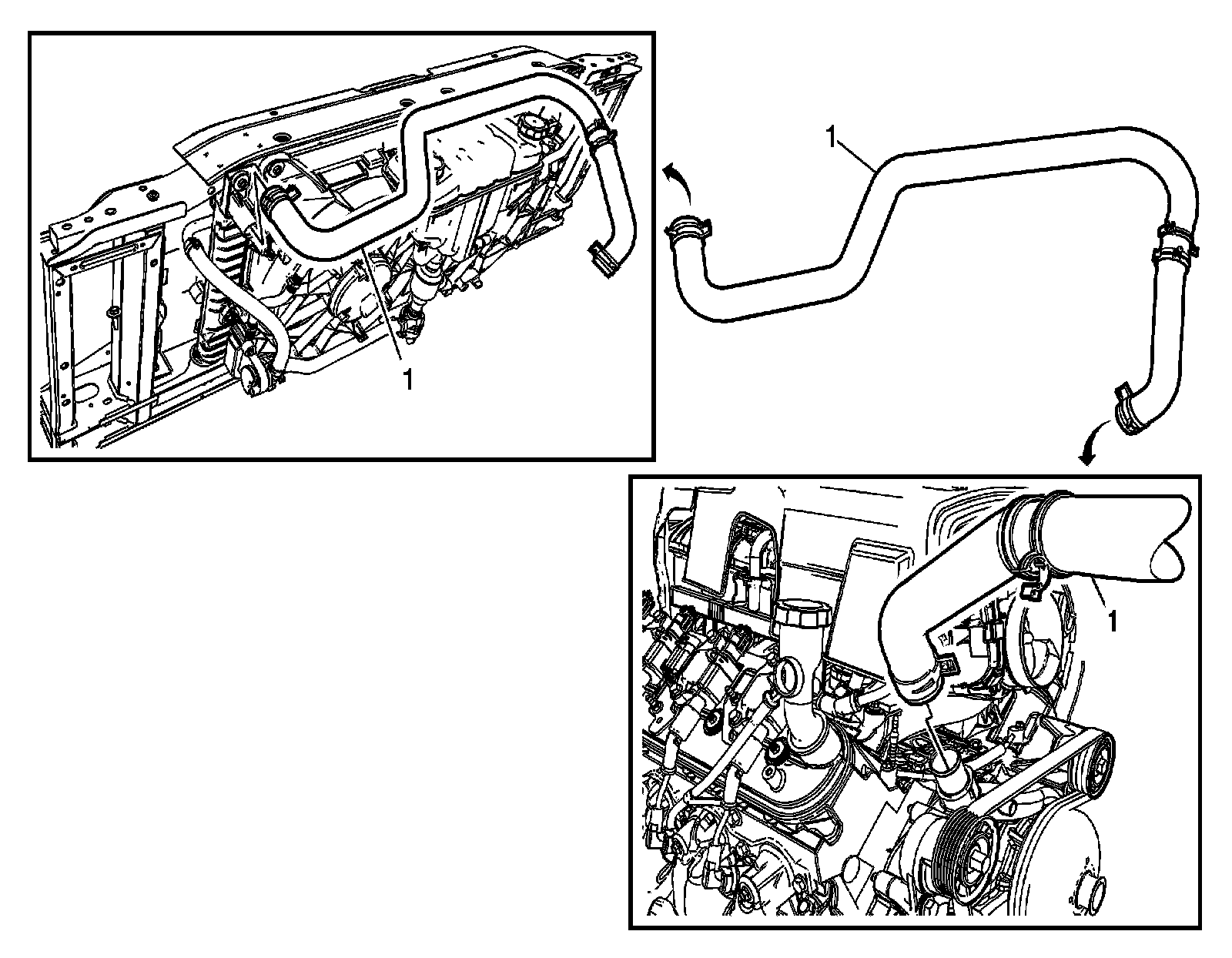 1

1

1