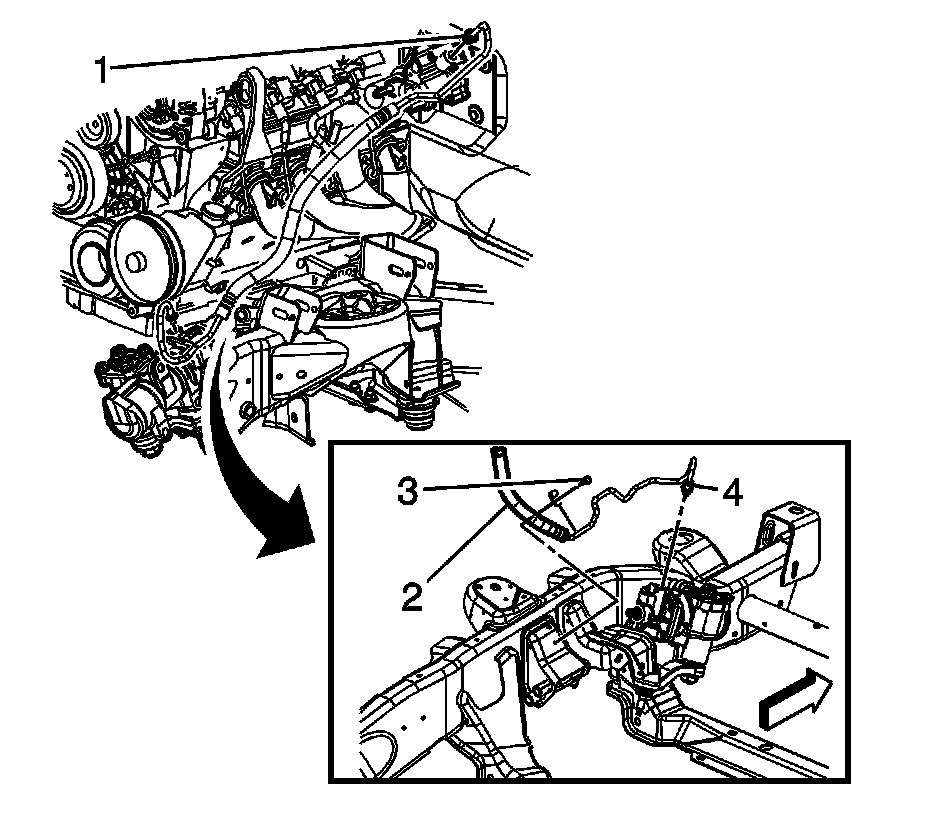 1
3
4
2