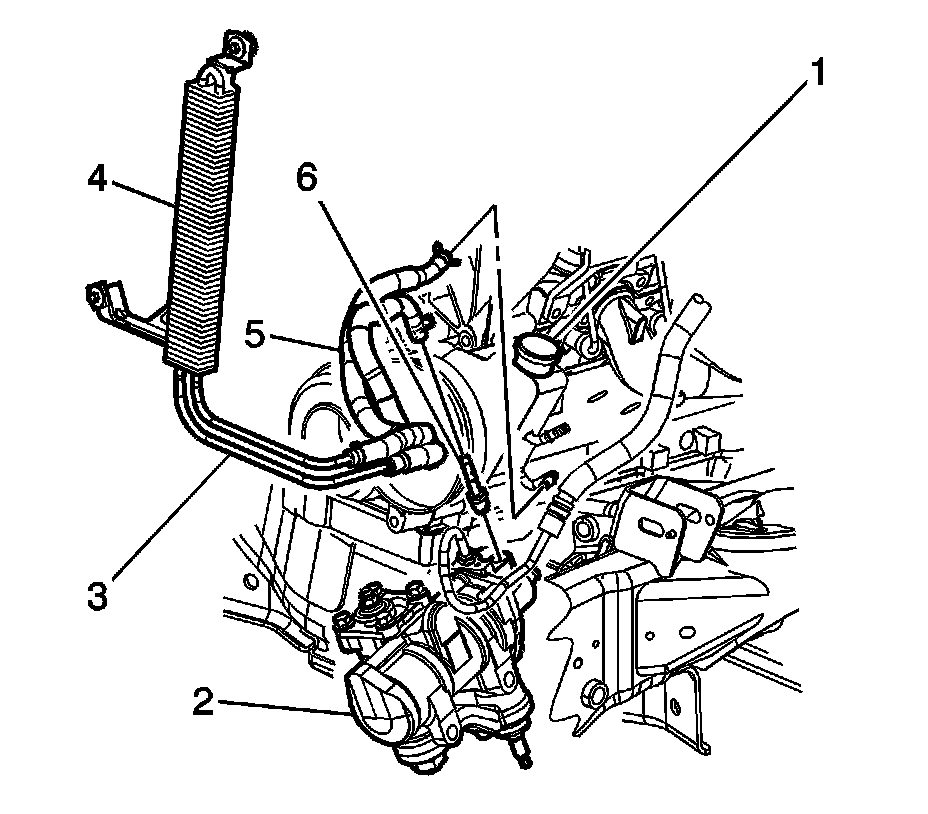 1
4
6
5
3
2