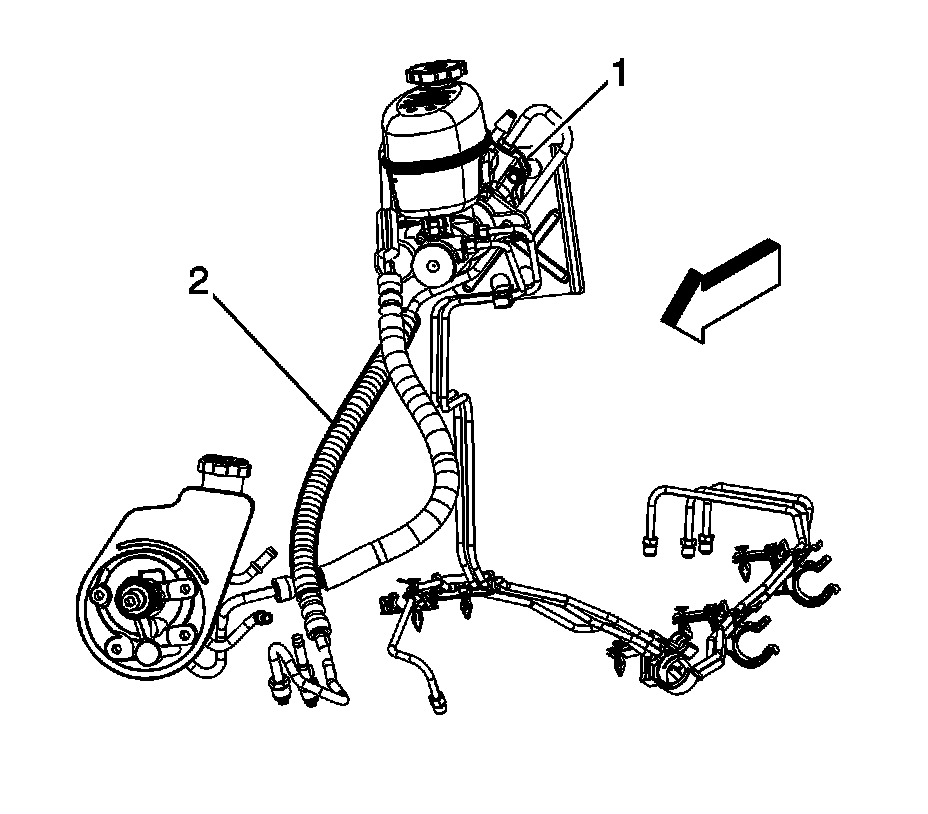 1
2