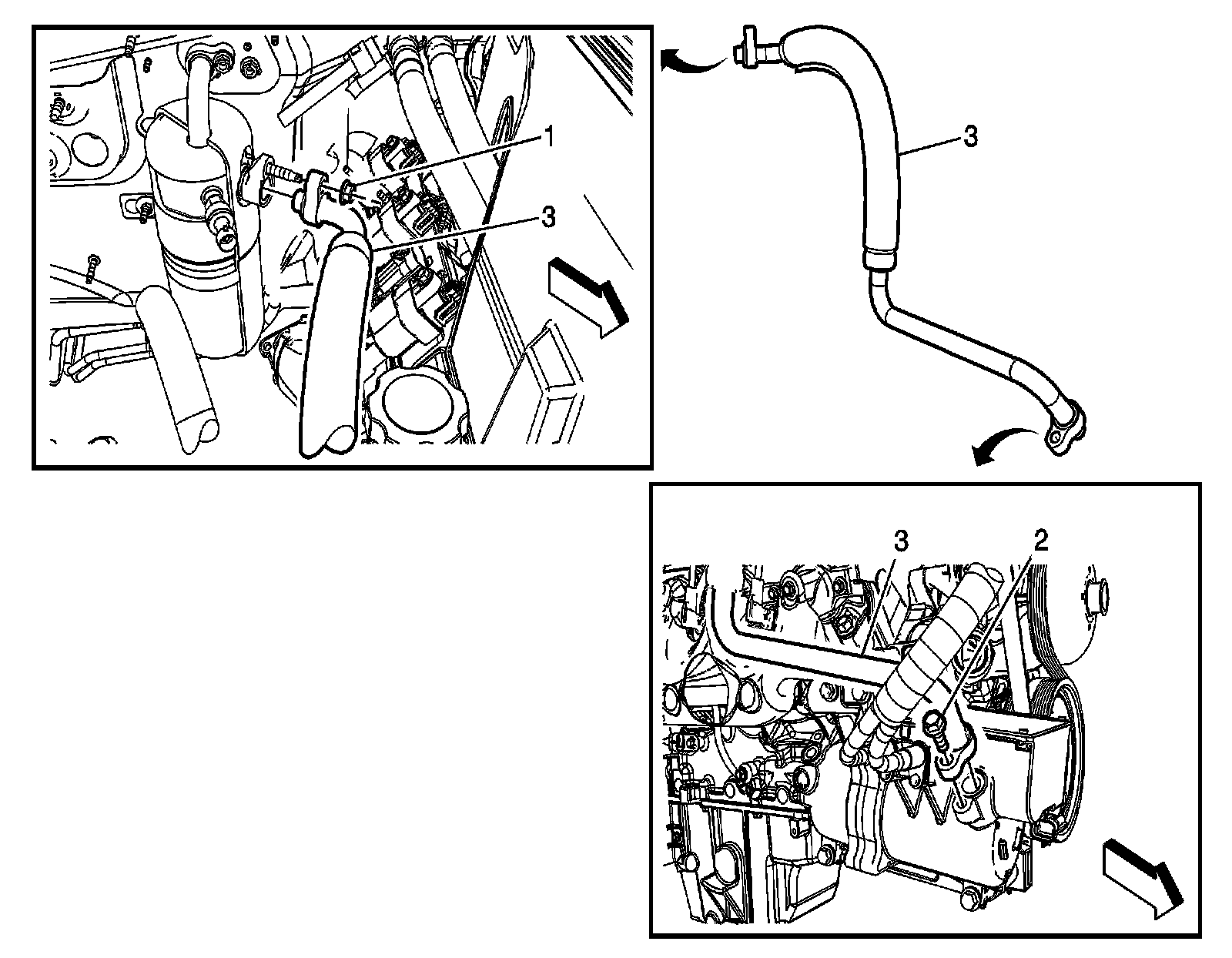 1
3
3
3
2