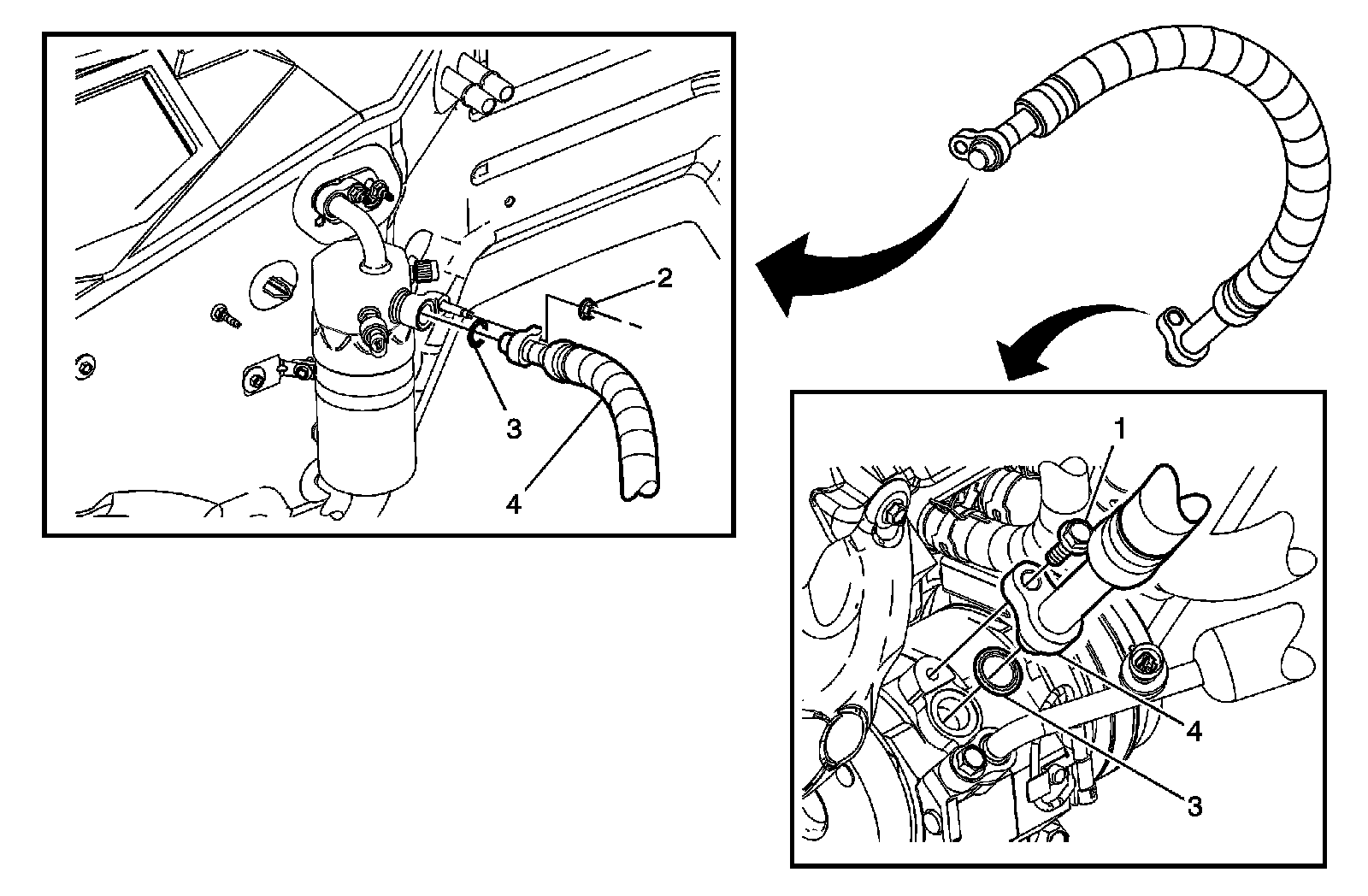 2
3
4
1
4
3