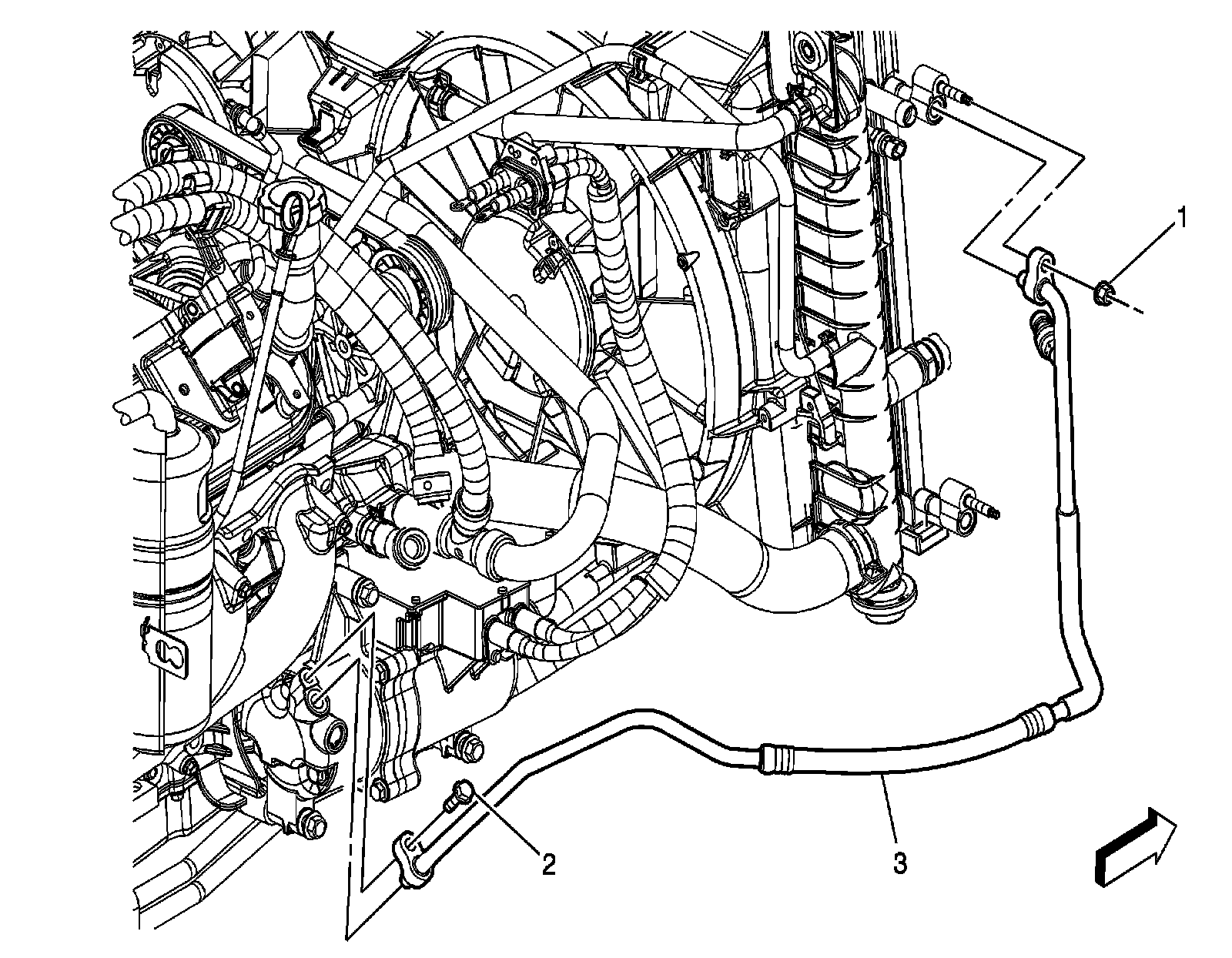 1
2
3