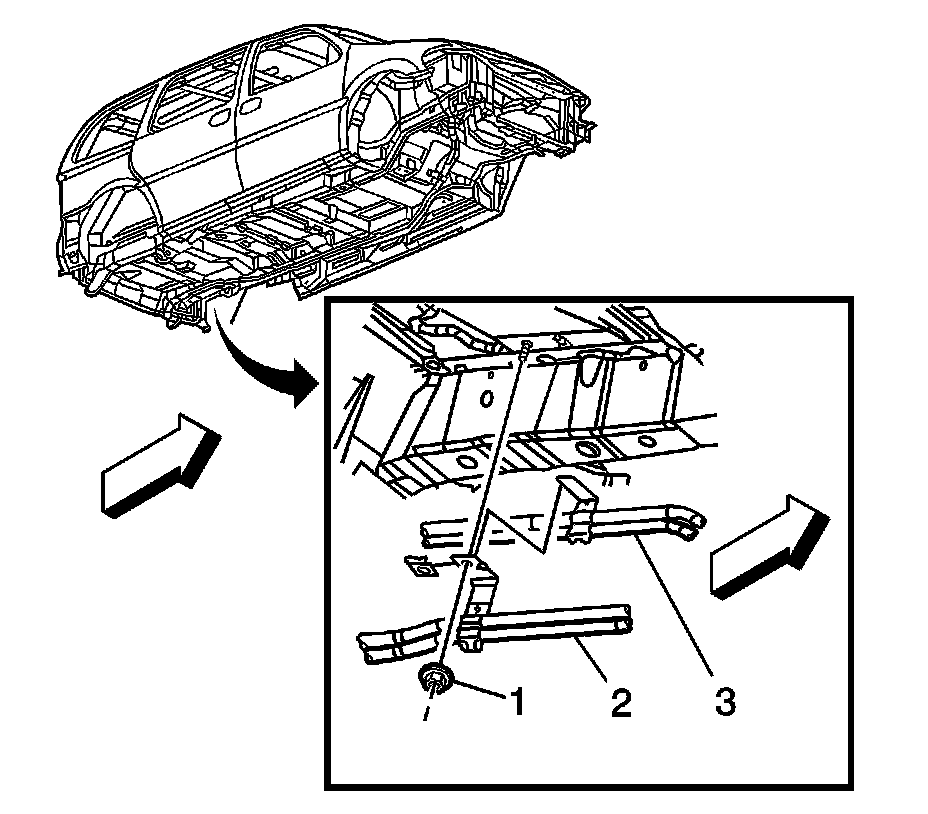 1
2
3