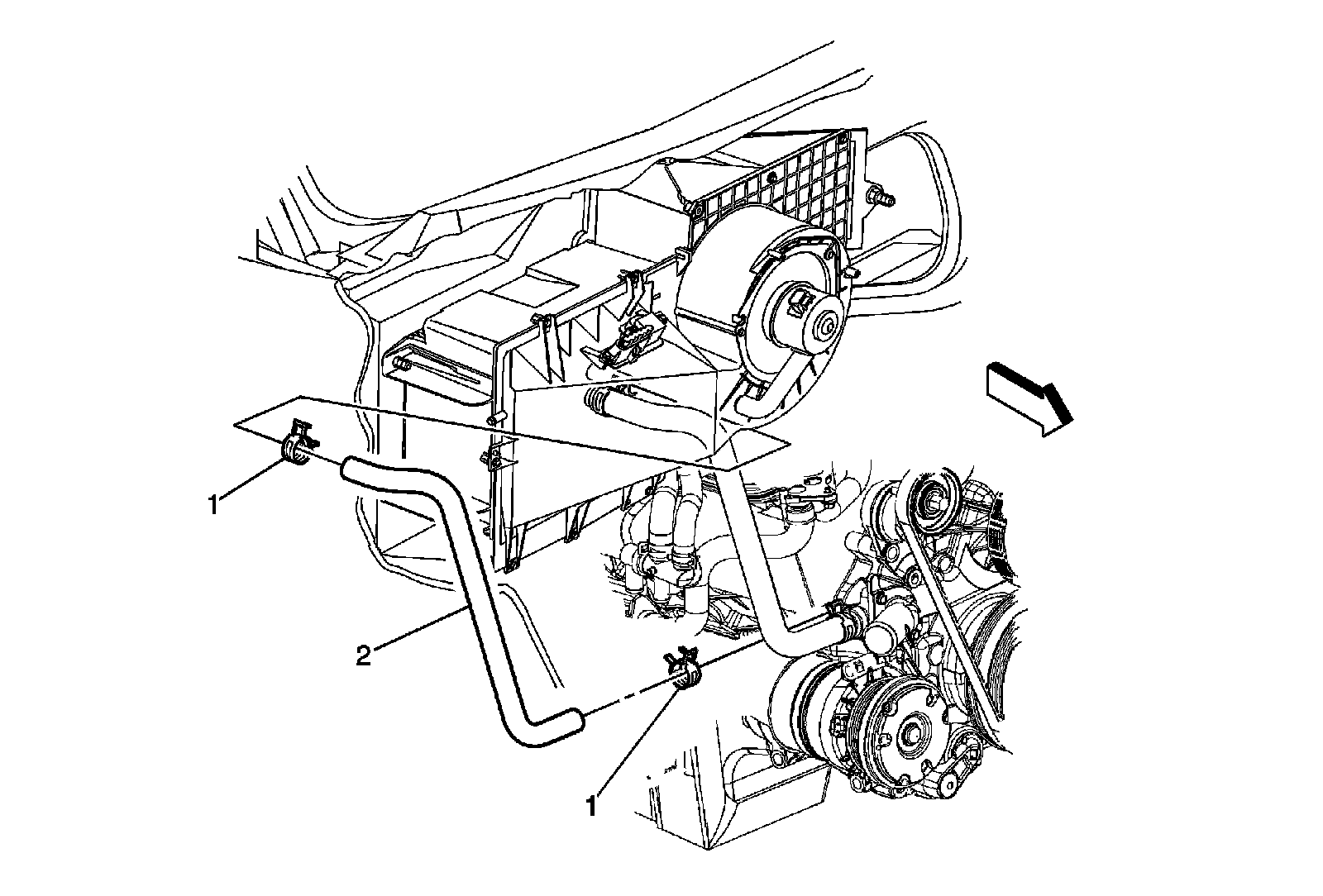 1
2
1