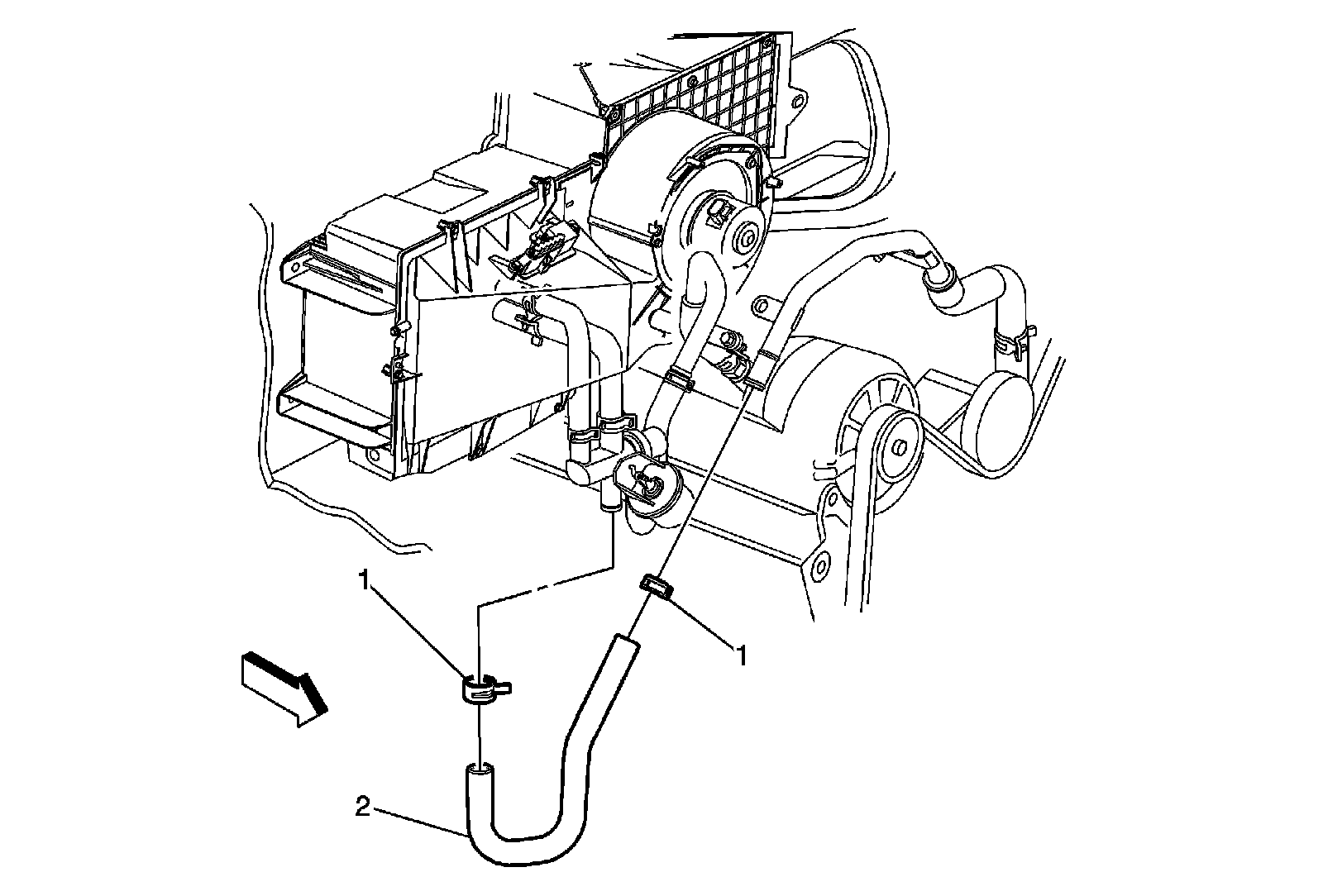 1
1
2