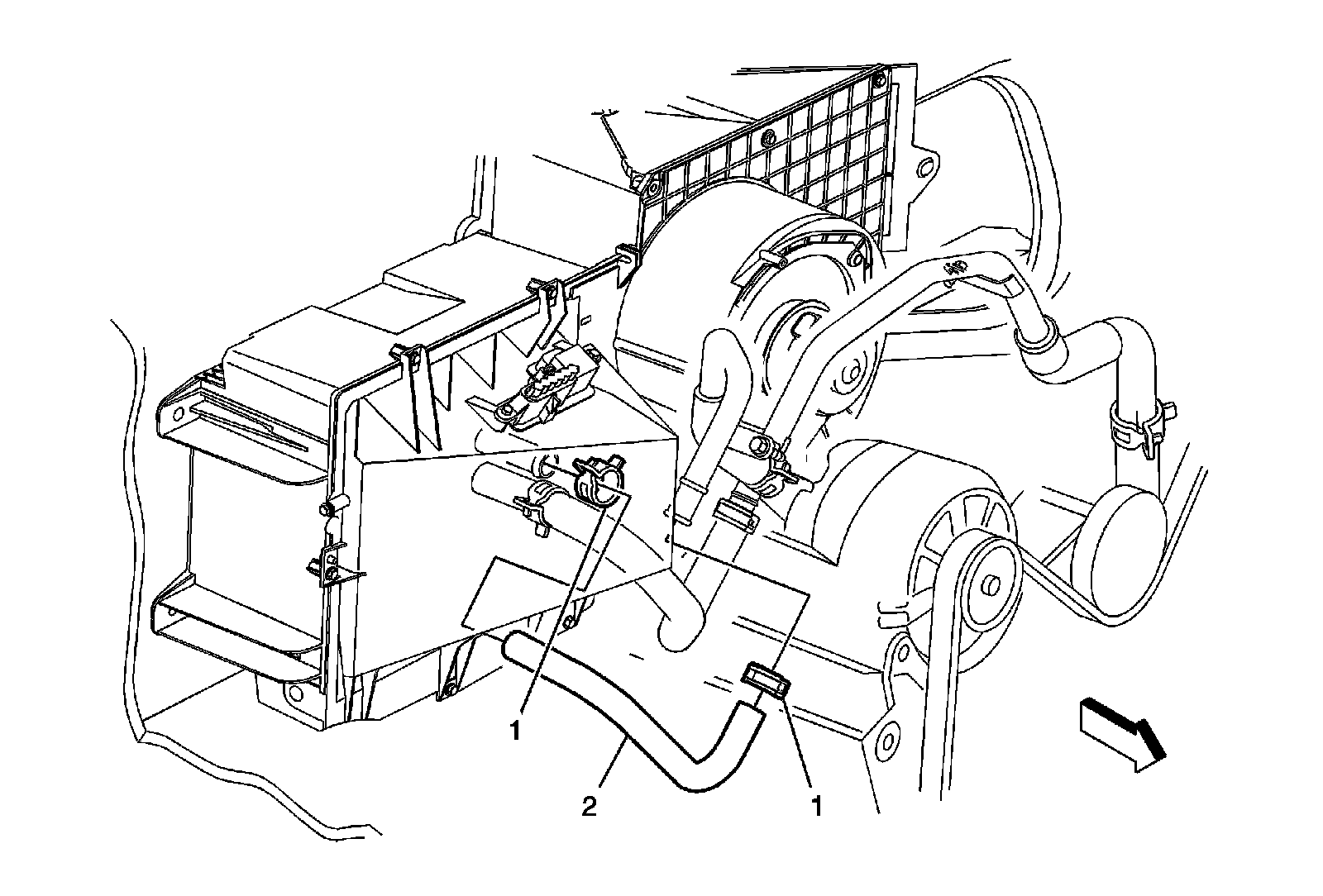 1
2
1