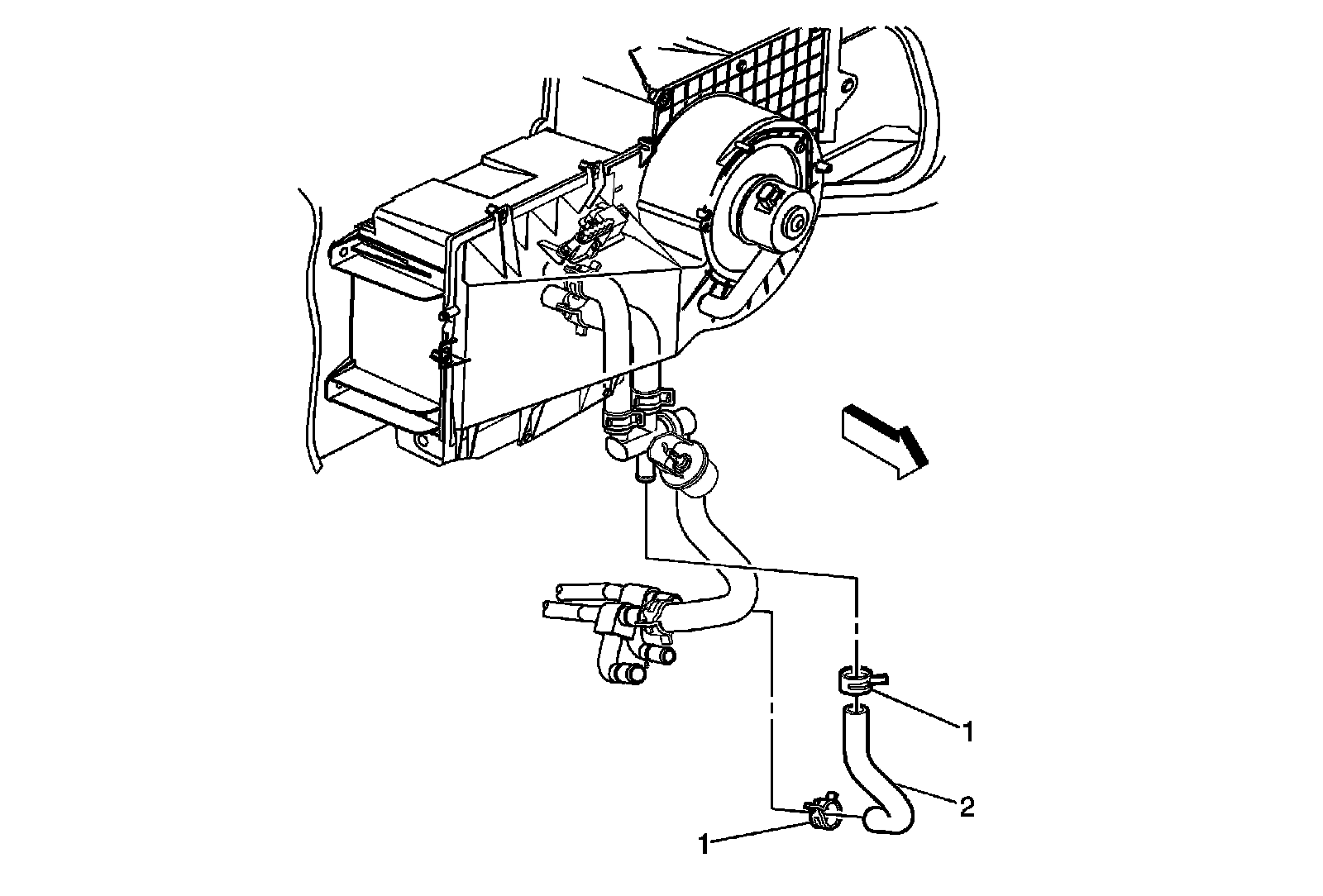 1
2
1