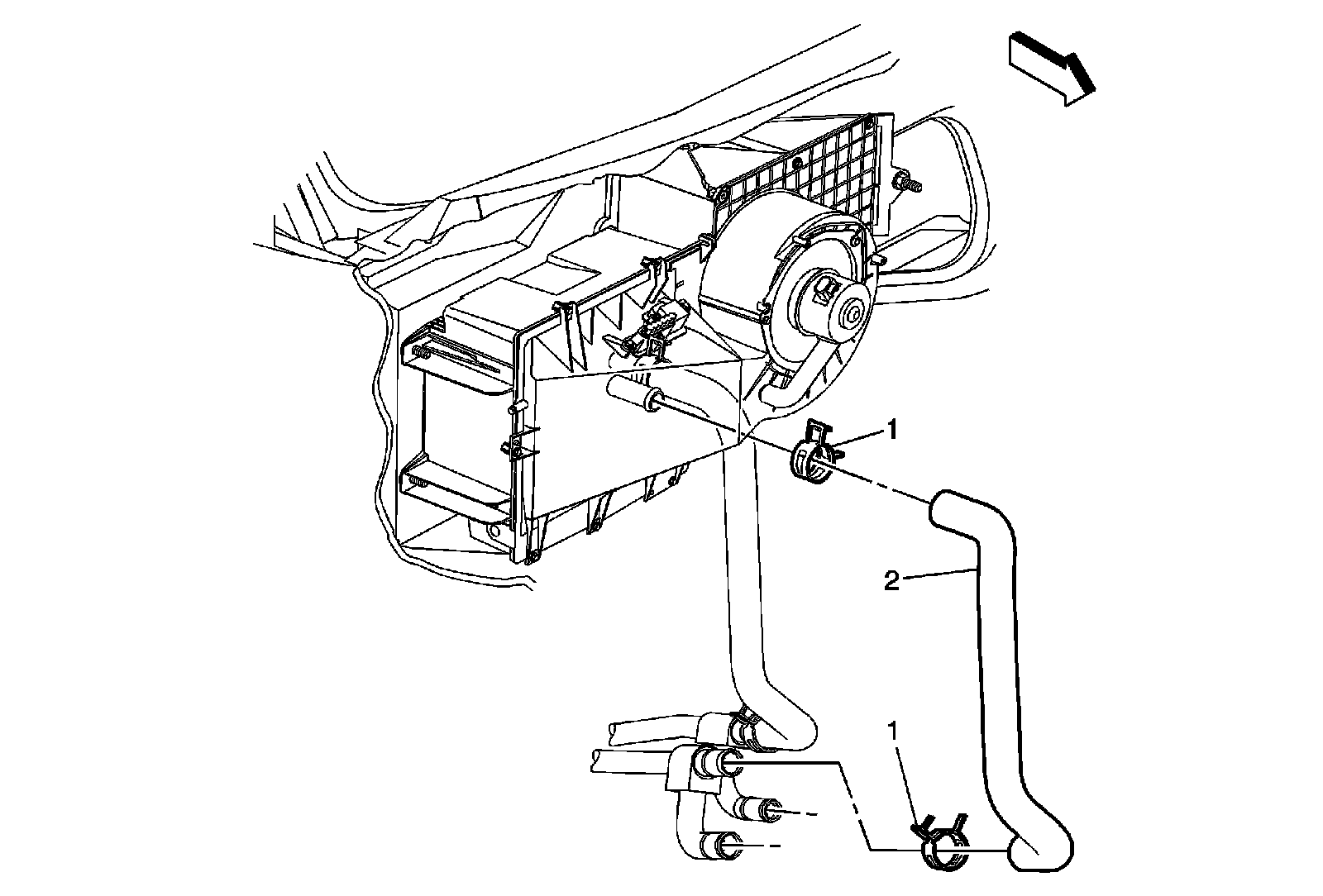 1
2
1