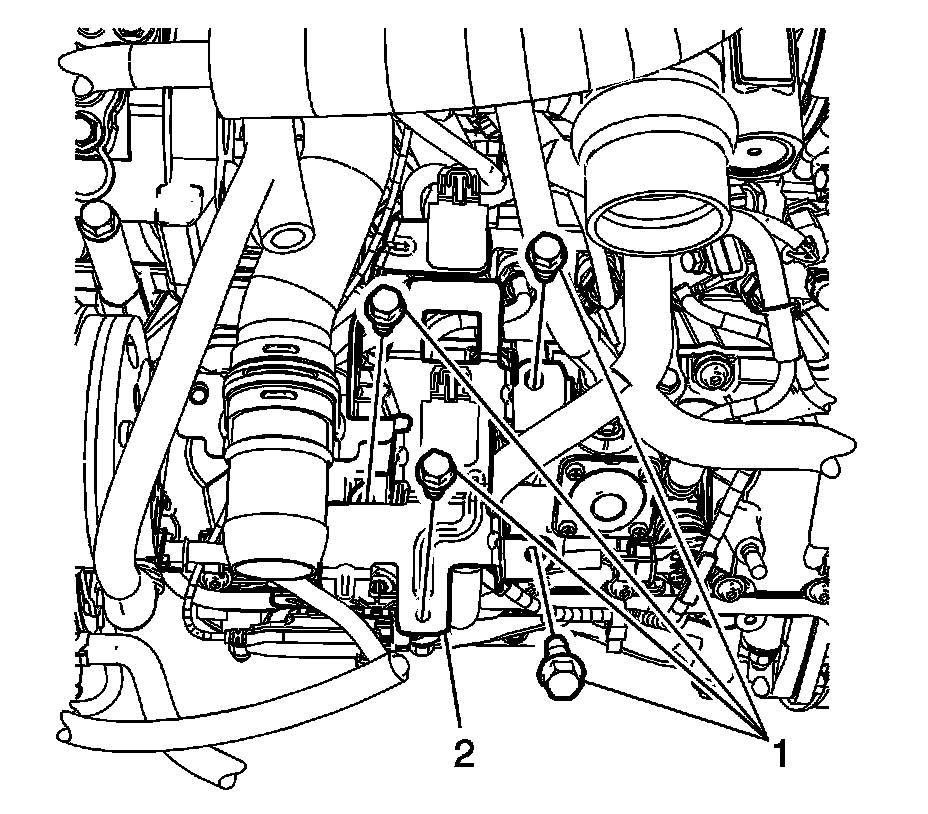 2

1