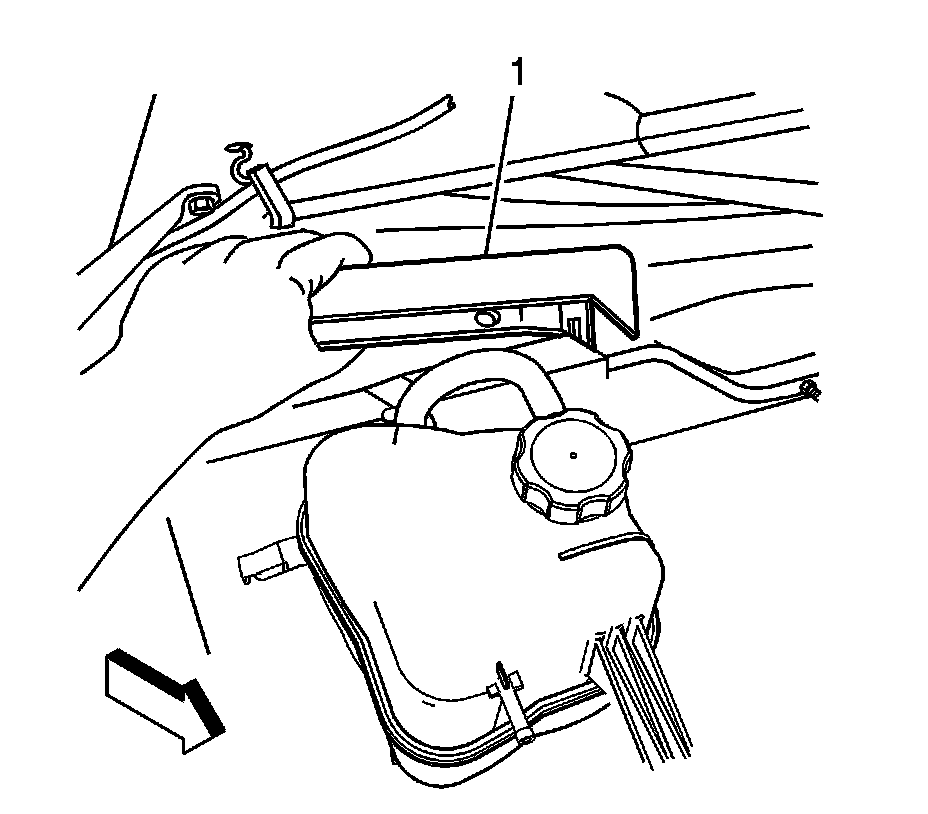 1