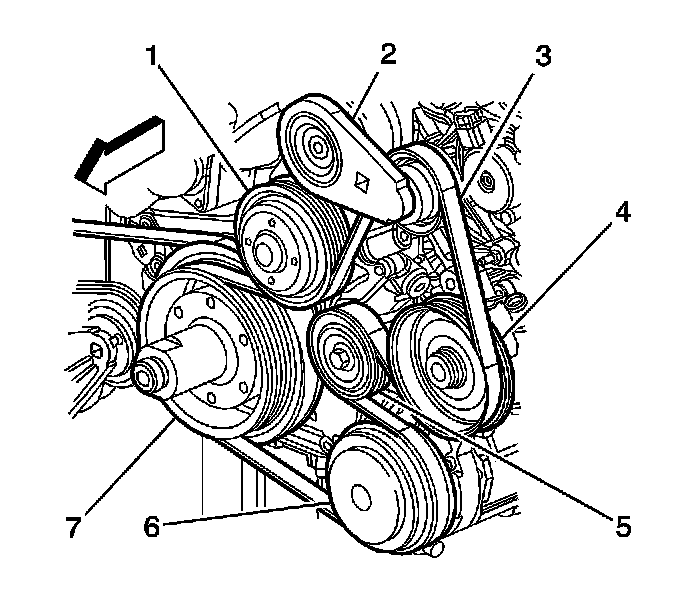 1
2
3
4
7
6
5