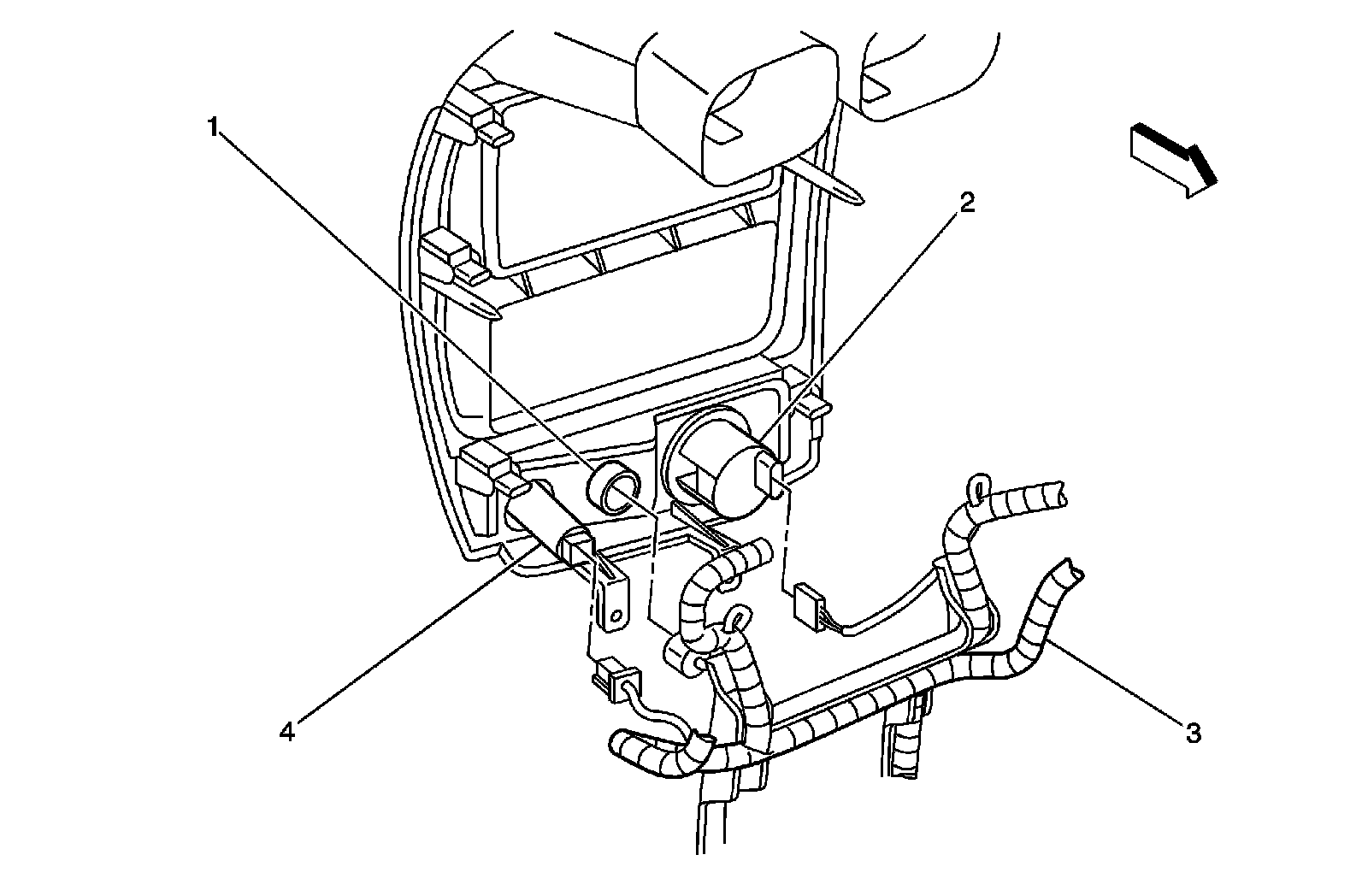 1
2
4
3