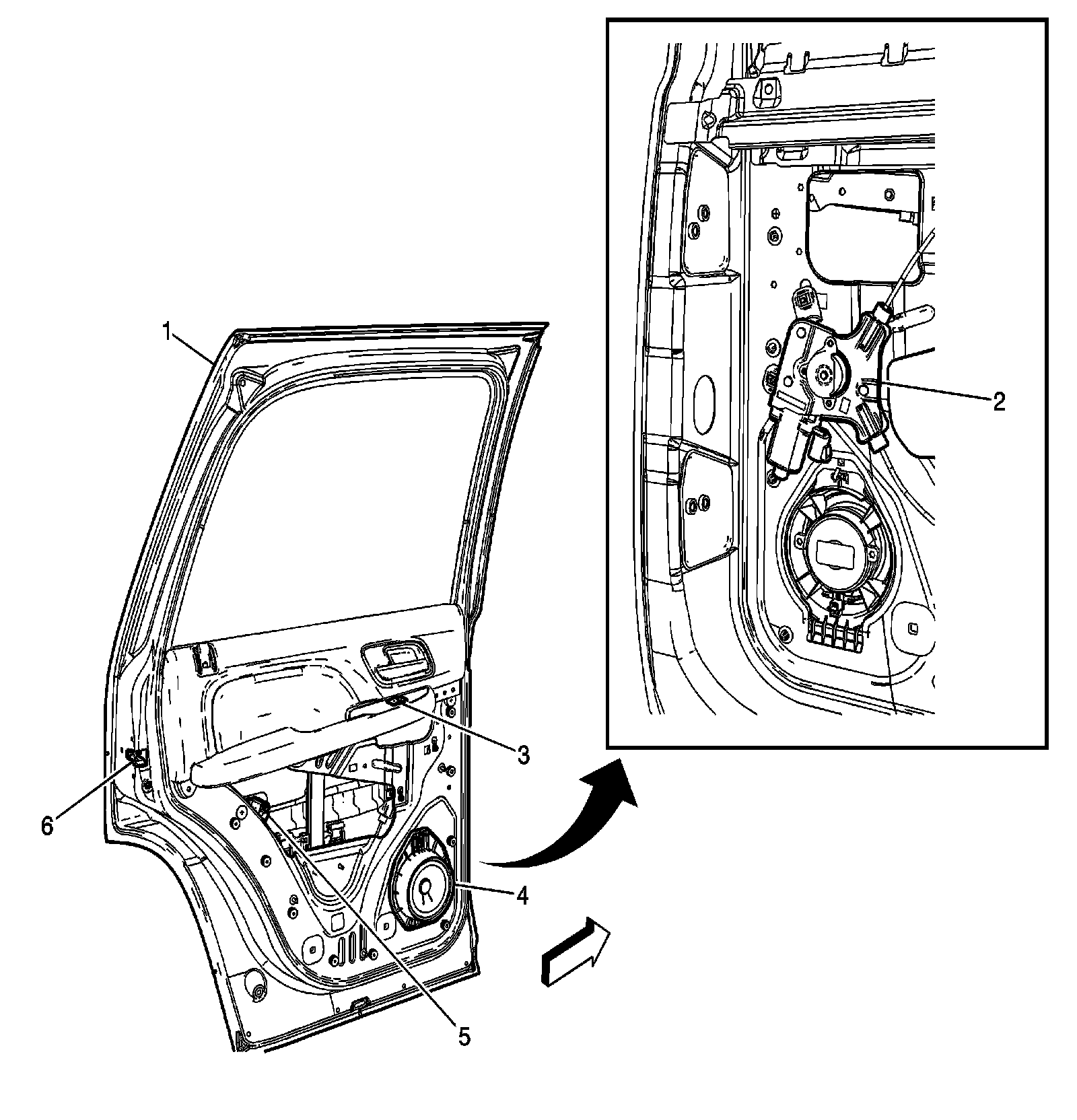 1
2
3
6
4
5