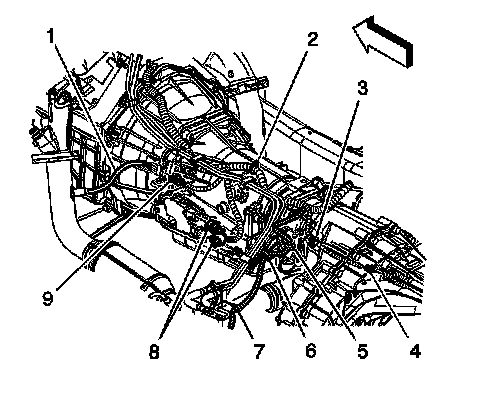 1
2
3
9
8
7
6
5
4