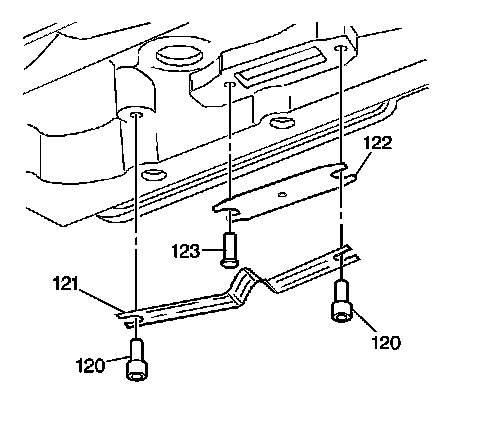 122
123
121
120
120