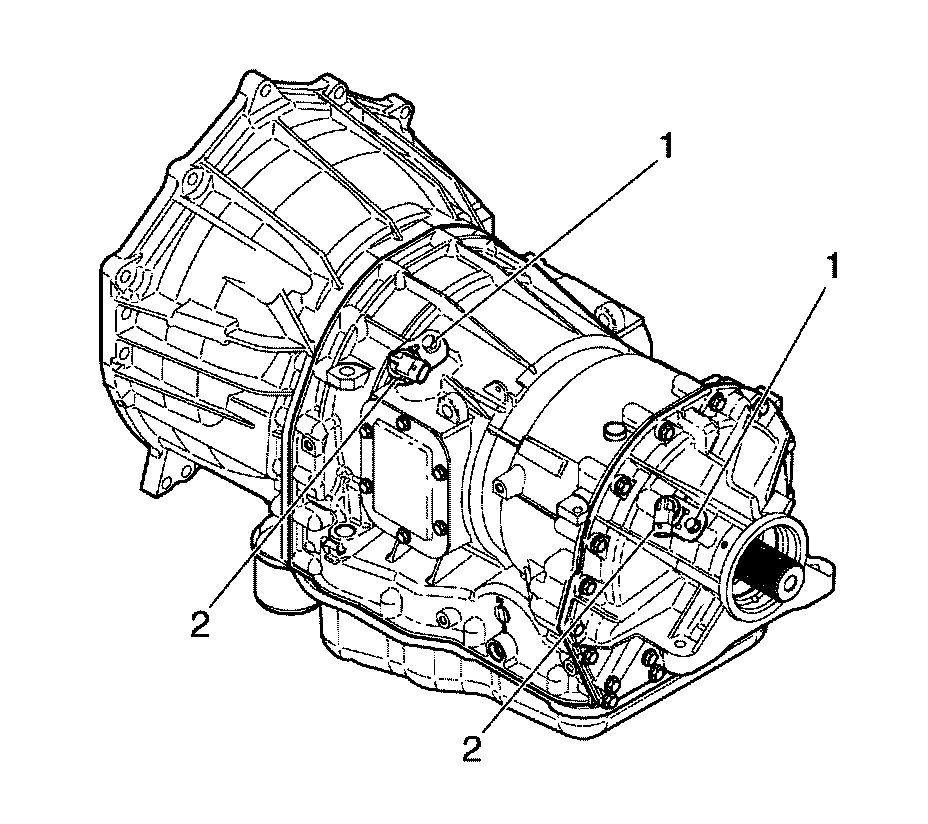 1
1
2
2