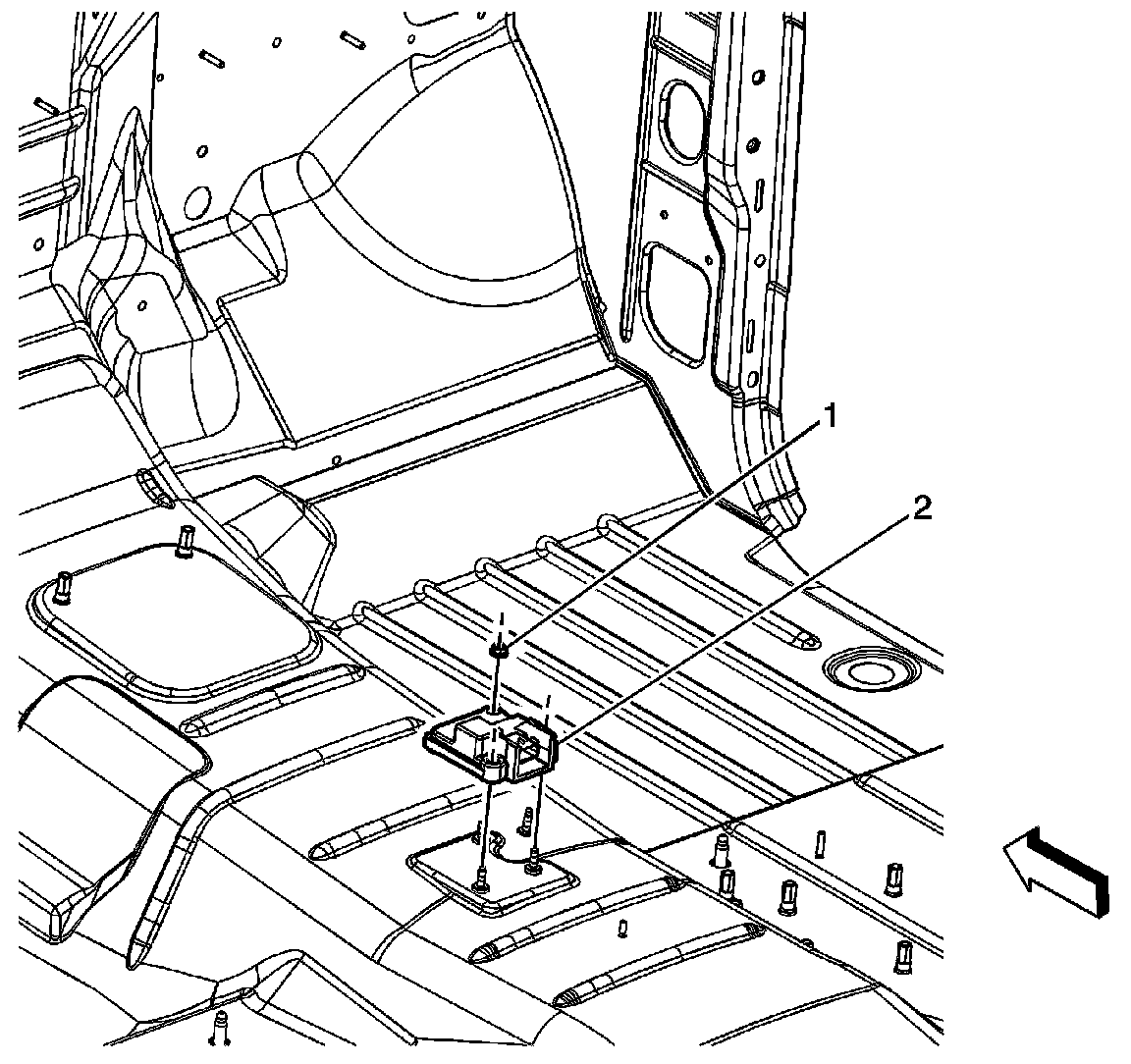 1
2