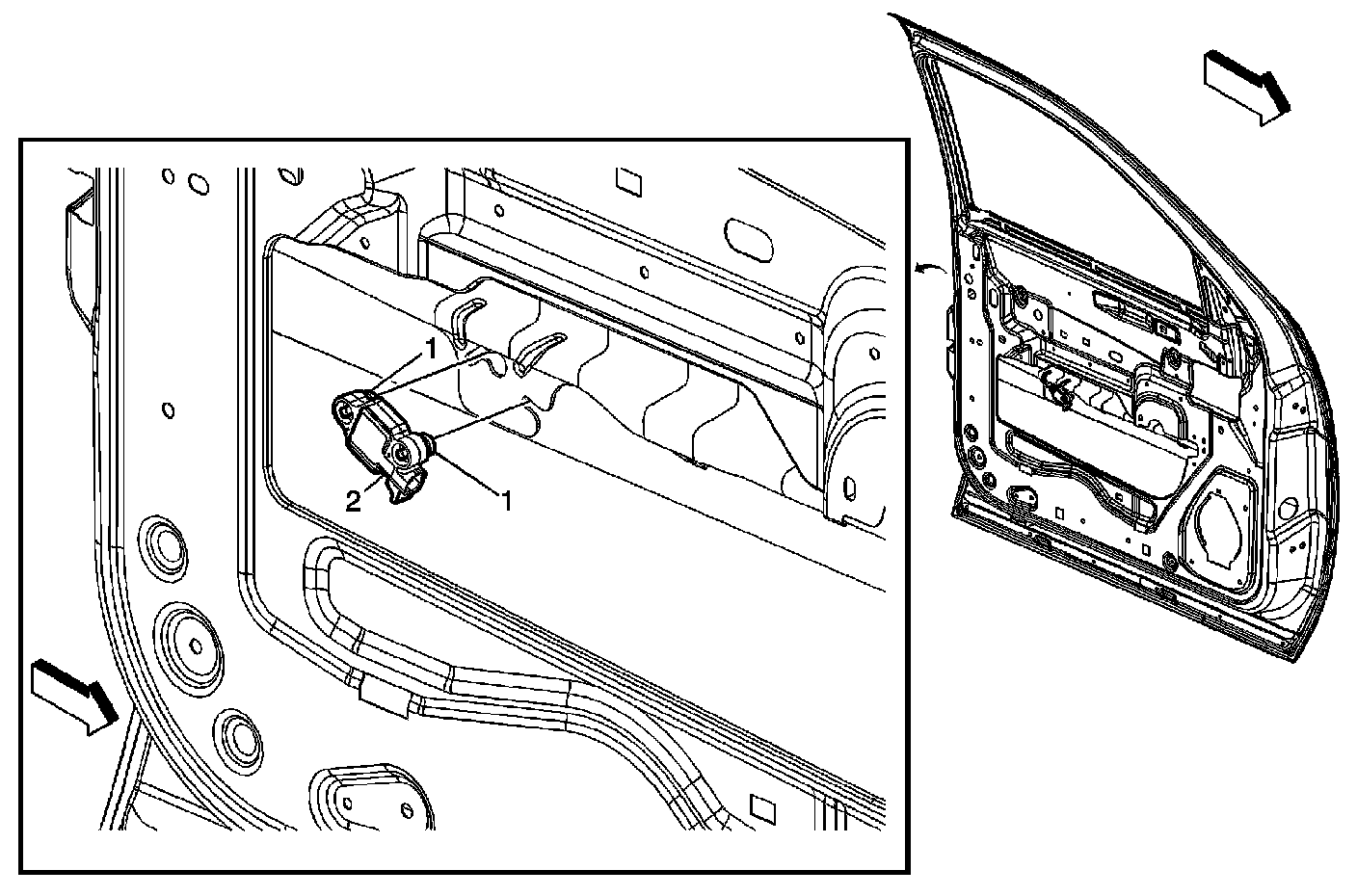 1
2
1