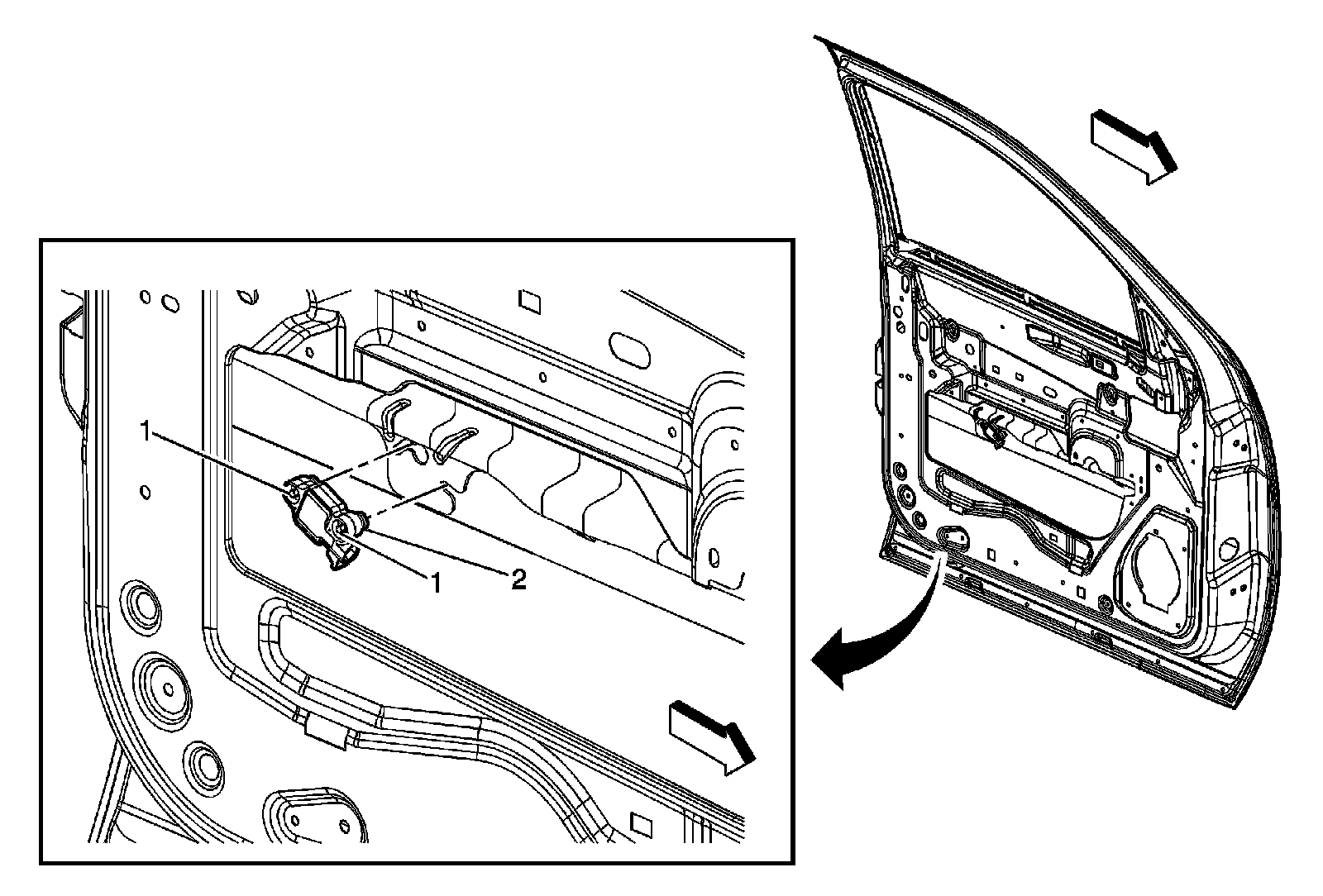 1
1
2