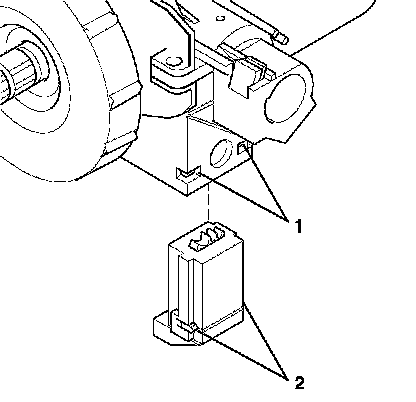 1

2