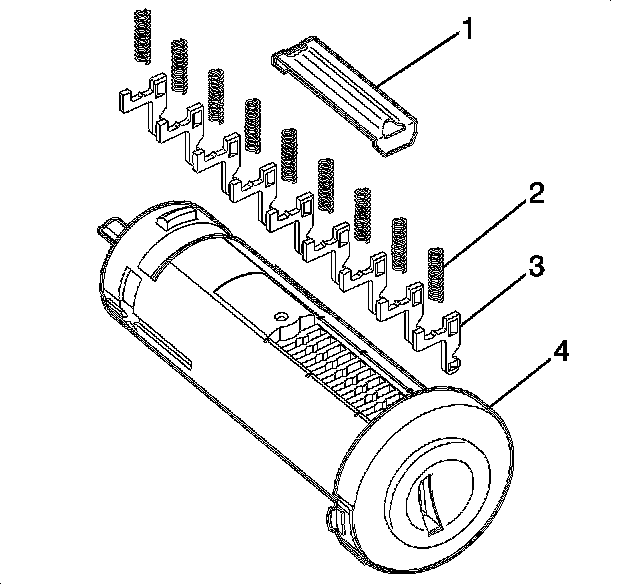 1
2
3
4