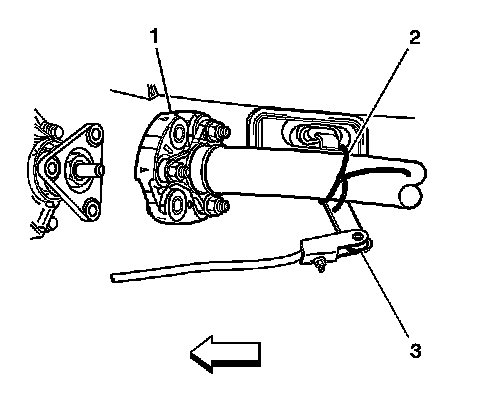 1
2
3