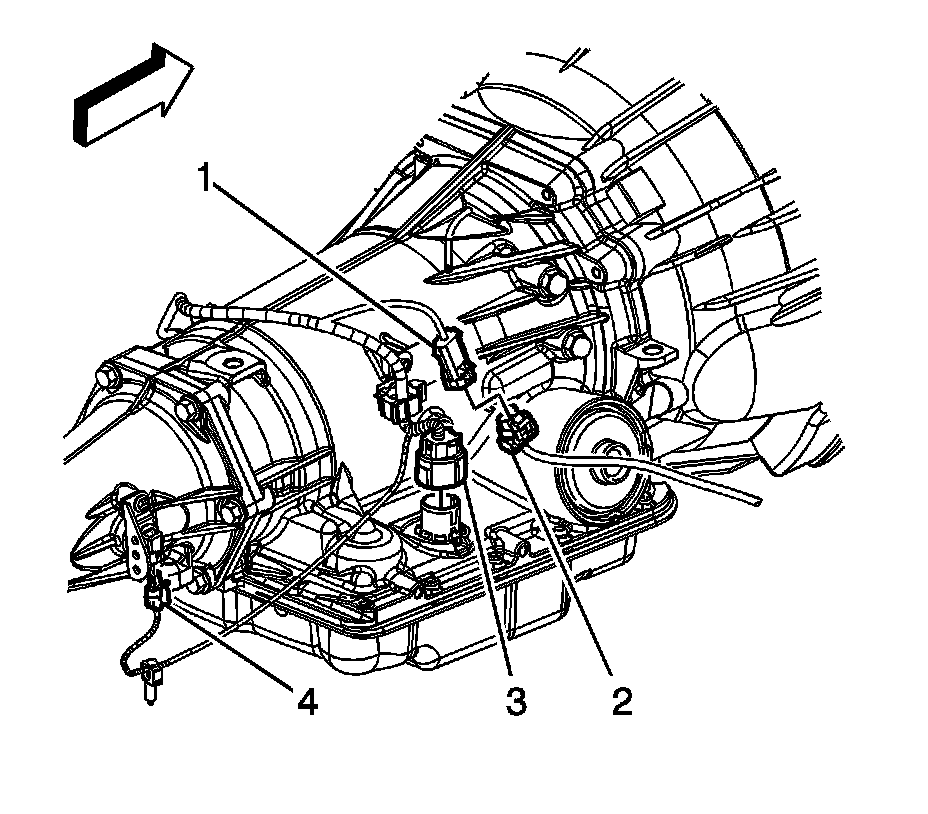 1
4
3
2