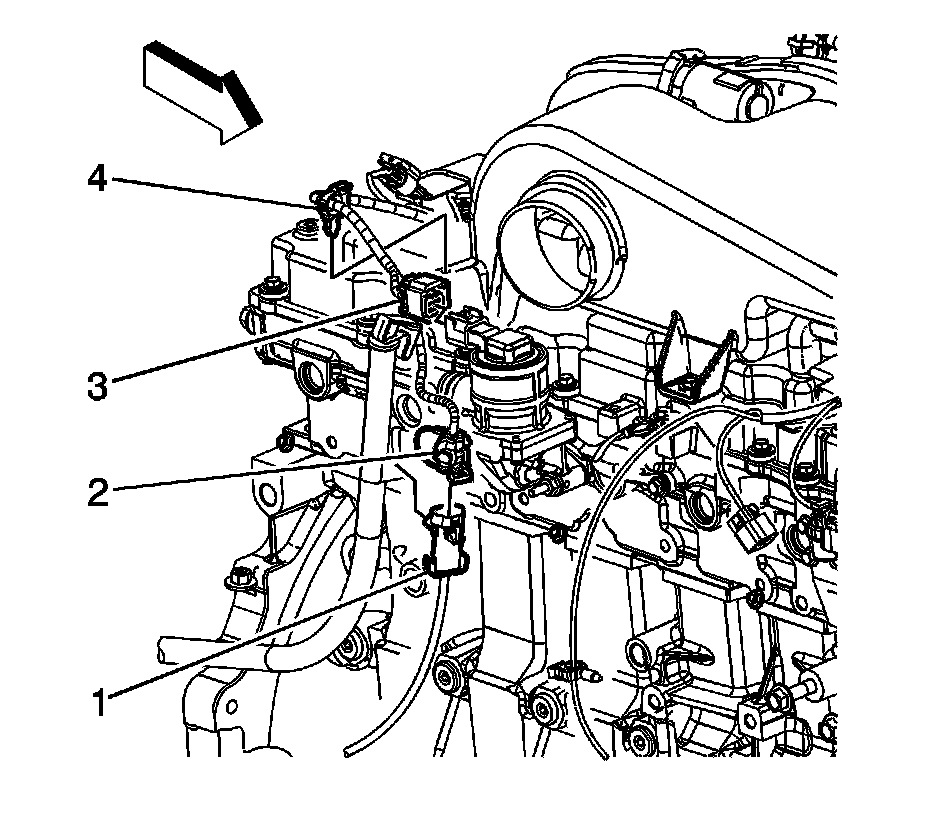 4
3
2
1