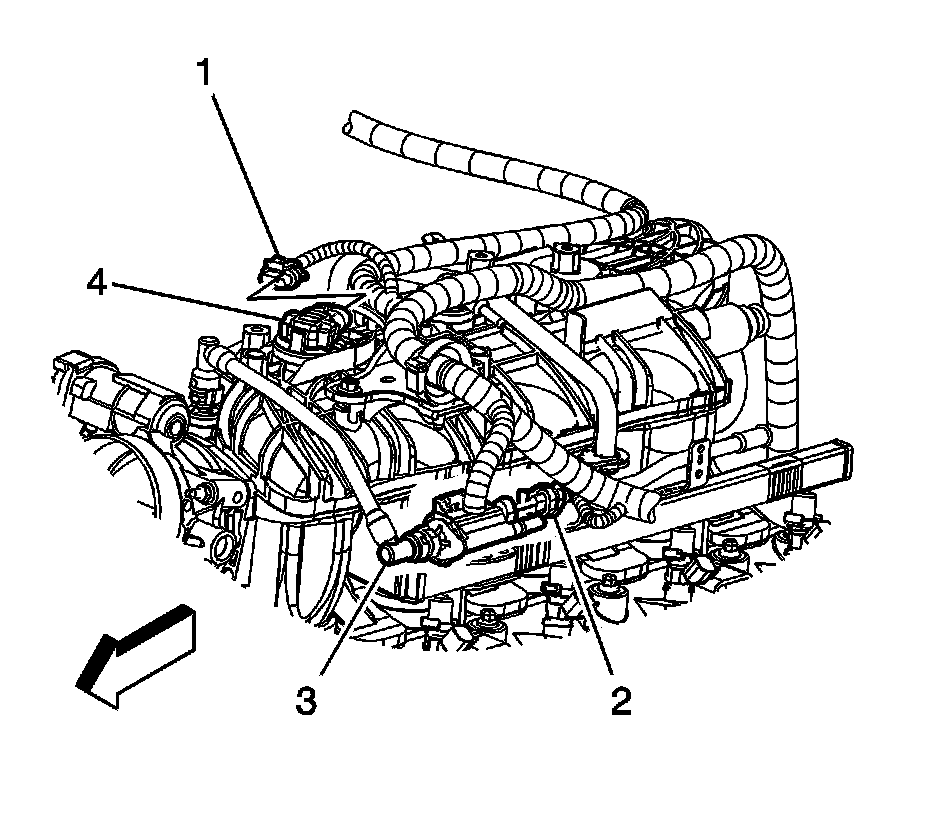 1
4
3
2