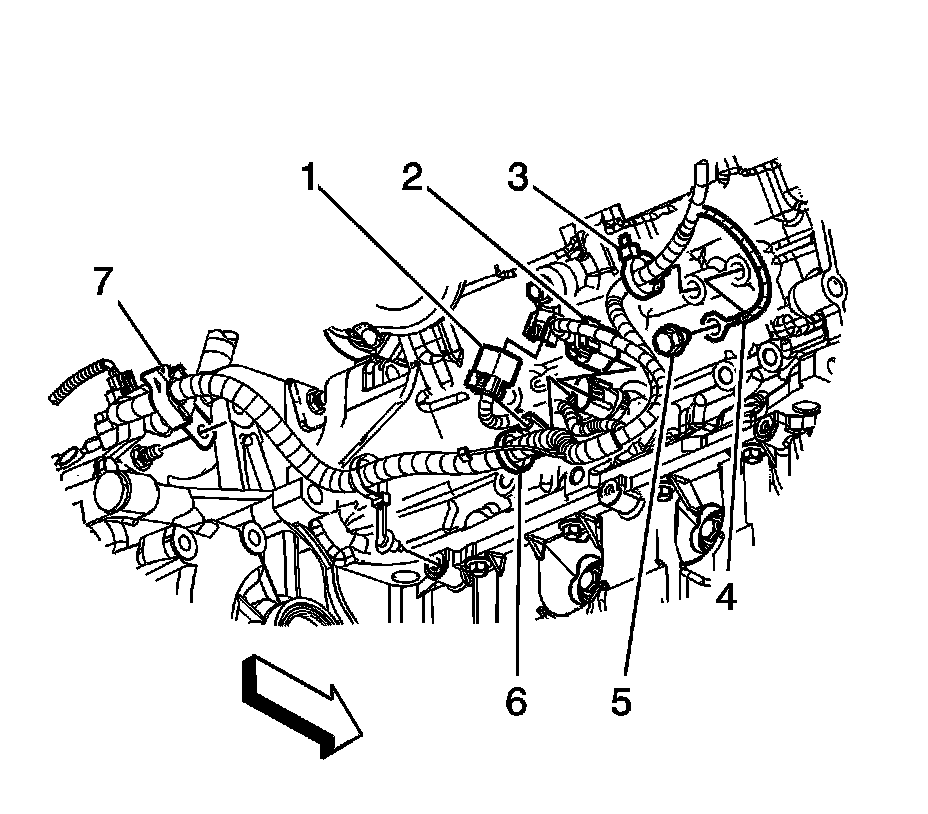 1
2
3
7
4
6
5